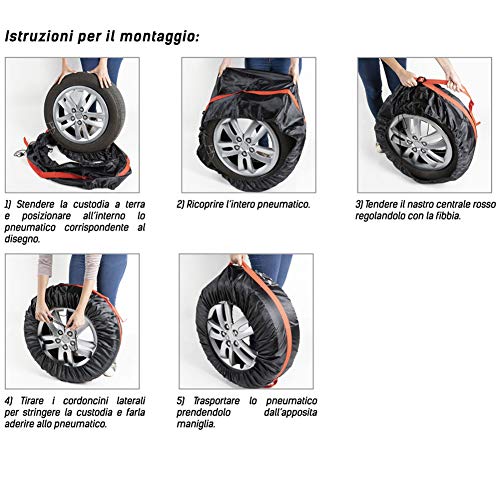 Istruzioni per il montaggio:

1) Stendere la custodia a terra e posizionare all'interno lo pneumatico corrispondente al disegno.

2) Ricoprire l'intero pneumatico.

3) Tendere il nastro centrale rosso regolandolo con la fibbia.

4) Tirare i cordoncini laterali per stringere la custodia e farla aderire allo pneumatico.

5) Trasportare lo pneumatico prendendolo dall'apposita maniglia.