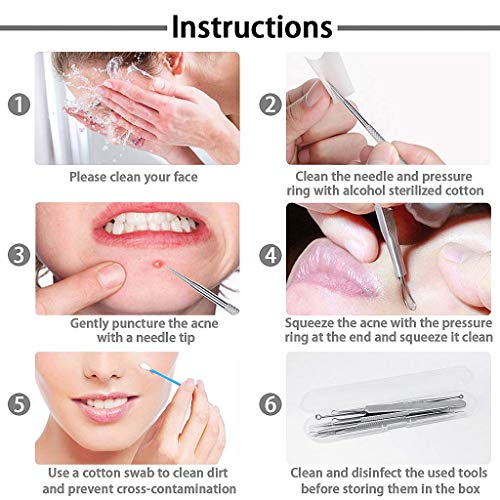 Instructions

1
Please clean your face

2
Clean the needle and pressure ring with alcohol sterilized cotton

3
Gently puncture the acne with a needle tip

4
Squeeze the acne with the pressure ring at the end and squeeze it clean

5
Use a cotton swab to clean dirt and prevent cross-contamination

6
Clean and disinfect the used tools before storing them in the box