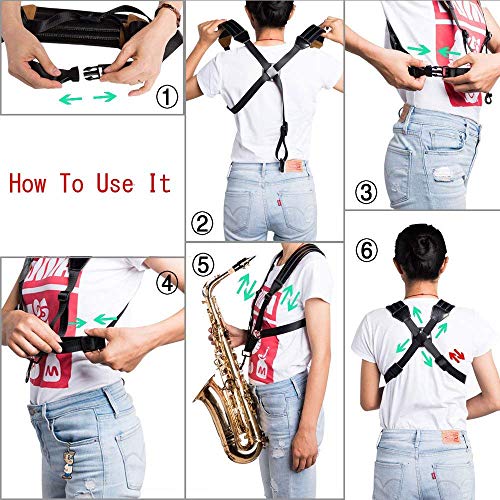 ①

How To Use It

②

③

④

⑤

⑥