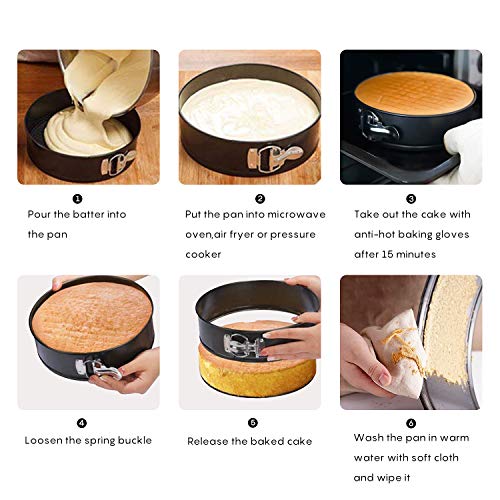 ❶
Pour the batter into the pan

❷
Put the pan into microwave oven,air fryer or pressure cooker

❸
Take out the cake with anti-hot baking gloves after 15 minutes

❹
Loosen the spring buckle

❺
Release the baked cake

❻
Wash the pan in warm water with soft cloth and wipe it