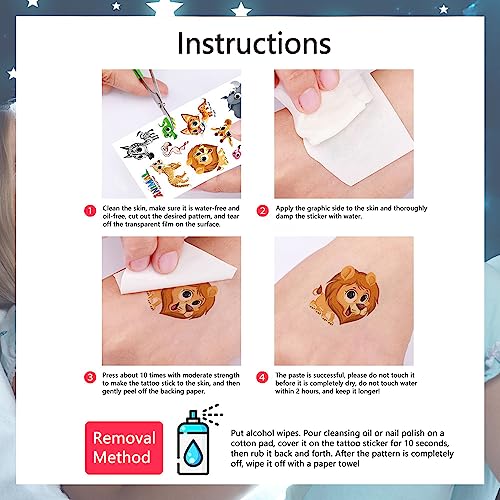 Instructions

ANIMAL

1 Clean the skin, make sure it is water-free and oil-free, cut out the desired pattern, and tear off the transparent film on the surface.

2 Apply the graphic side to the skin and thoroughly damp the sticker with water.

3 Press about 10 times with moderate strength to make the tattoo stick to the skin, and then gently peel off the backing paper.

4 The paste is successful, please do not touch it before it is completely dry, do not touch water within 2 hours, and keep it longer!

Removal Method

Put alcohol wipes. Pour cleansing oil or nail polish on a cotton pad, cover it on the tattoo sticker for 10 seconds, then rub it back and forth. After the pattern is completely off, wipe it off with a paper towel