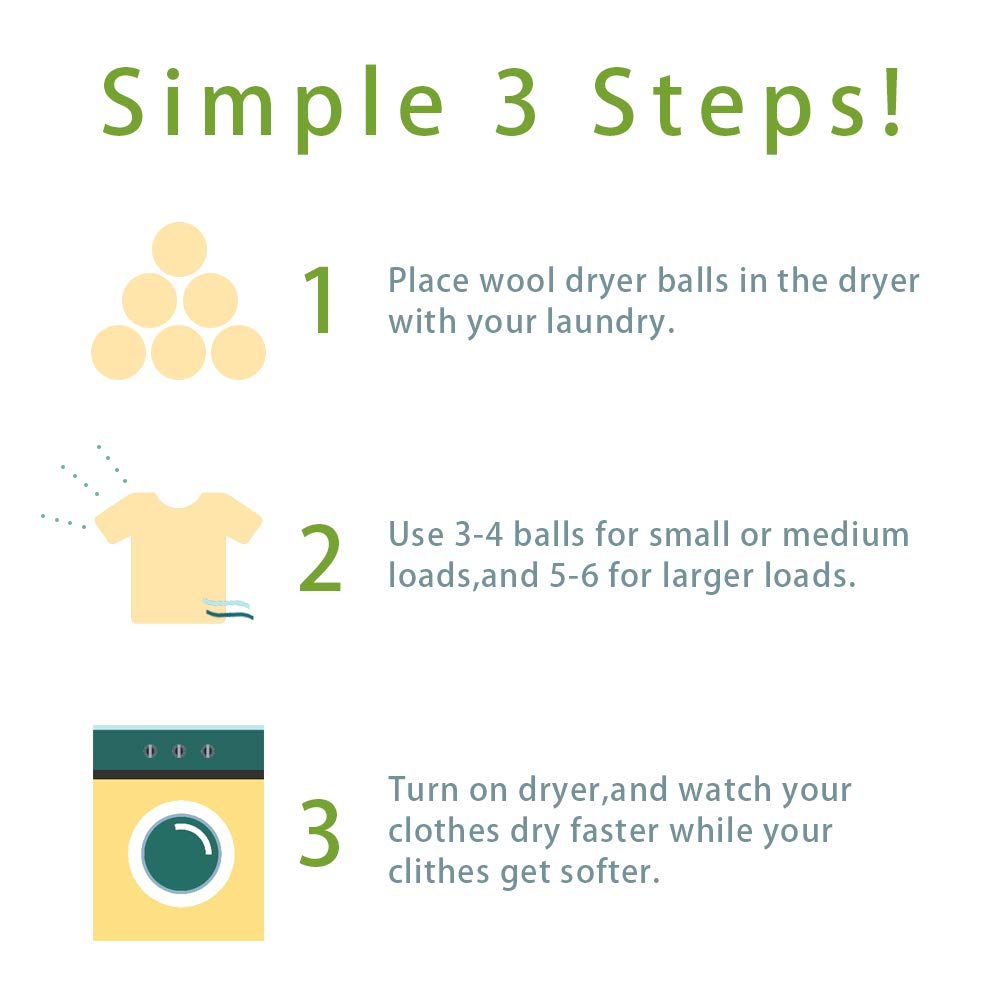 Simple 3 Steps!

1 Place wool dryer balls in the dryer with your laundry.

2 Use 3-4 balls for small or medium loads,and 5-6 for larger loads.

3 Turn on dryer,and watch your clothes dry faster while your clithes get softer.