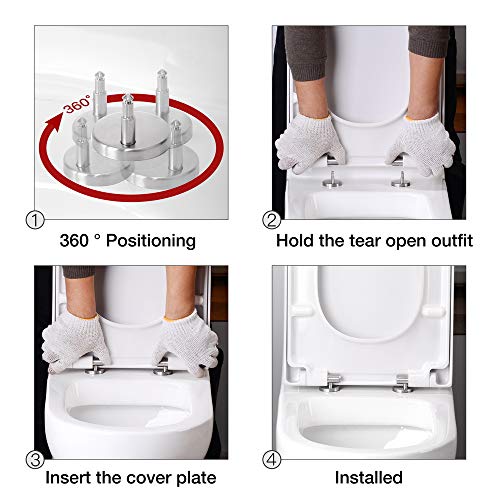 360°

①
360 ° Positioning

②
Hold the tear open outfit

③
Insert the cover plate

④
Installed