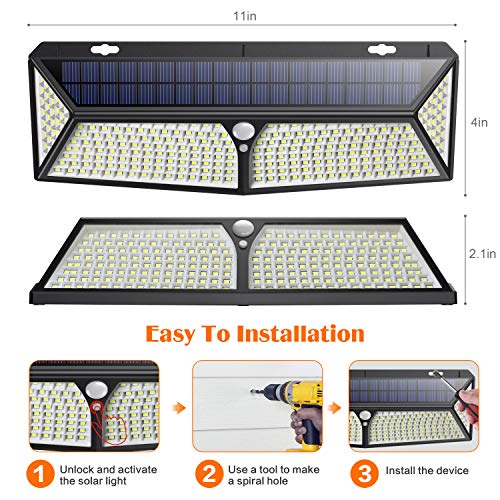 11in

4in

2.1in

Easy To Installation

1 Unlock and activate the solar light

2 Use a tool to make a spiral hole

3 Install the device