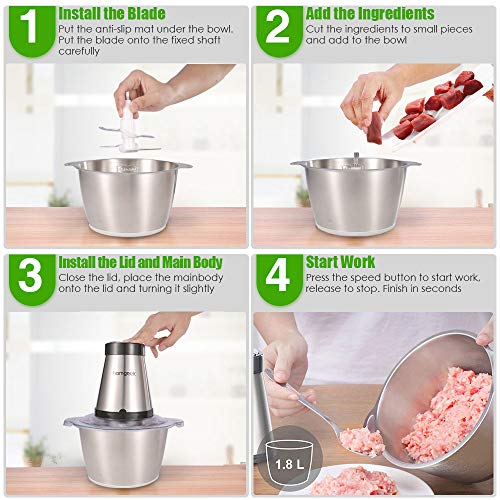 1 Install the Blade
Put the anti-slip mat under the bowl. Put the blade onto the fixed shaft carefully

2 Add the Ingredients
Cut the ingredients to small pieces and add to the bowl

3 Install the Lid and Main Body
Close the lid, place the mainbody onto the lid and turning it slightly

homgeek

4 Start Work
Press the speed button to start work, release to stop. Finish in seconds

1.8 L