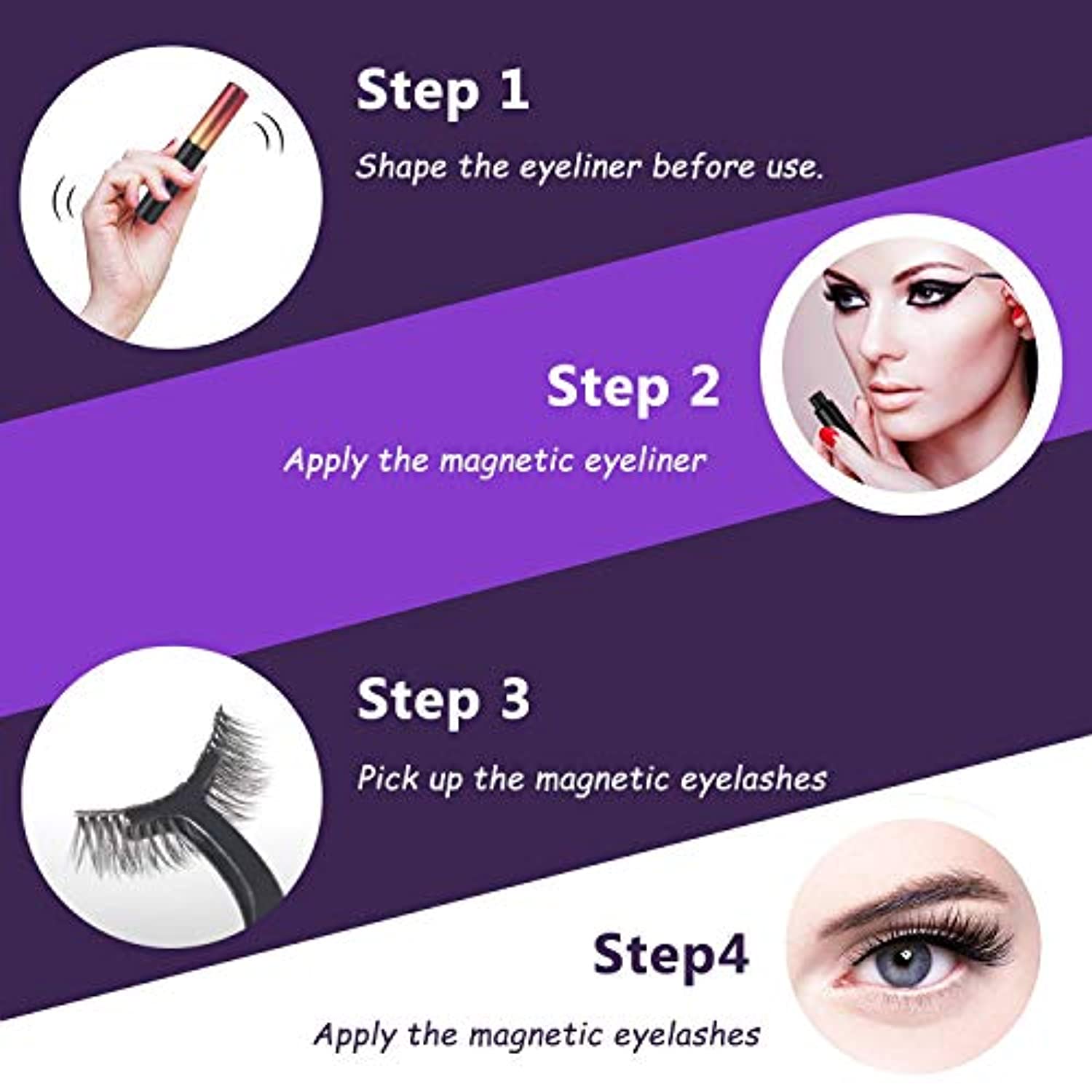 Step 1

Shape the eyeliner before use.

Step 2

Apply the magnetic eyeliner

Step 3

Pick up the magnetic eyelashes

Step4

Apply the magnetic eyelashes