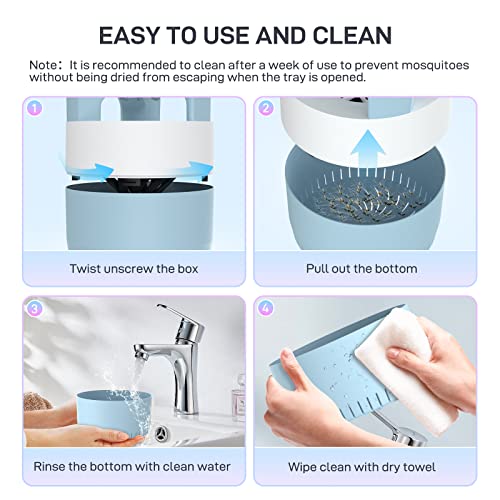 EASY TO USE AND CLEAN

Note：It is recommended to clean after a week of use to prevent mosquitoes without being dried from escaping when the tray is opened.

1

Twist unscrew the box

2

Pull out the bottom

3

Rinse the bottom with clean water

4

Wipe clean with dry towel