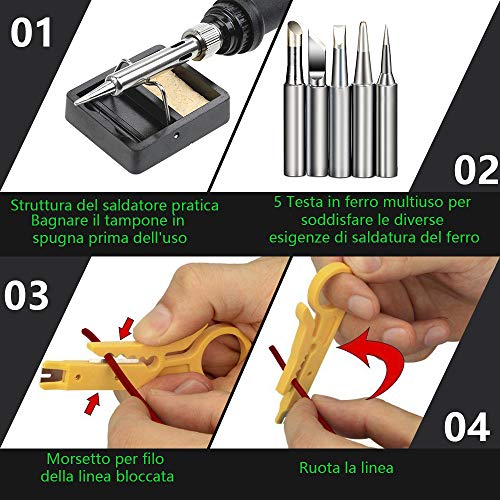 01

02

Struttura del saldatore pratica
Bagnare il tampone in
spugna prima dell'uso

5 Testa in ferro multiuso per
soddisfare le diverse
esigenze di saldatura del ferro

03

04

Morsetto per filo
della linea bloccata

Ruota la linea