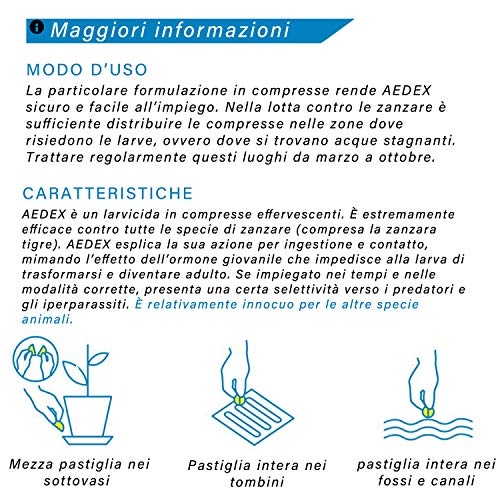 Maggiori informazioni

MODO D'USO
La particolare formulazione in compresse rende AEDEX sicuro e facile all'impiego. Nella lotta contro le zanzare è sufficiente distribuire le compresse nelle zone dove risiedono le larve, ovvero dove si trovano acque stagnanti. Trattare regolarmente questi luoghi da marzo a ottobre.

CARATTERISTICHE
AEDEX è un larvicida in compresse effervescenti. È estremamente efficace contro tutte le specie di zanzare (compresa la zanzara tigre). AEDEX esplica la sua azione per ingestione e contatto, mimando l'effetto dell'ormone giovanile che impedisce alla larva di trasformarsi e diventare adulto. Se impiegato nei tempi e nelle modalità corrette, presenta una certa selettività verso i predatori e gli iperparassiti. È relativamente innocuo per le altre specie animali.

Mezza pastiglia nei sottovasi

Pastiglia intera nei tombini

pastiglia intera nei fossi e canali