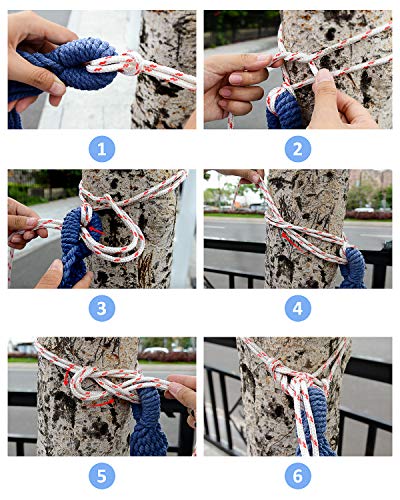 1
2
3
4
5
6