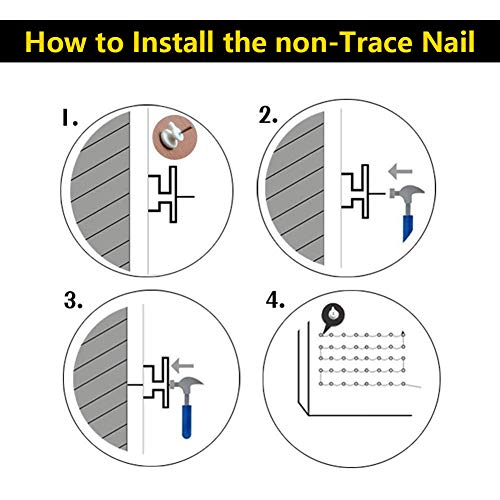 How to Install the non-Trace Nail

1.

2.

3.

4.