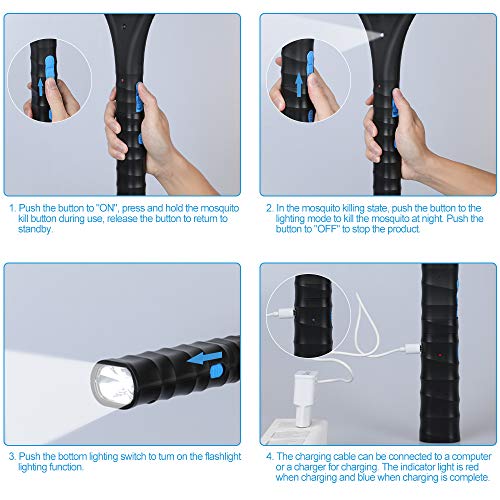 1. Push the button to "ON", press and hold the mosquito kill button during use, release the button to return to standby.

2. In the mosquito killing state, push the button to the lighting mode to kill the mosquito at night. Push the button to "OFF" to stop the product.

3. Push the bottom lighting switch to turn on the flashlight lighting function.

4. The charging cable can be connected to a computer or a charger for charging. The indicator light is red when charging and blue when charging is complete.