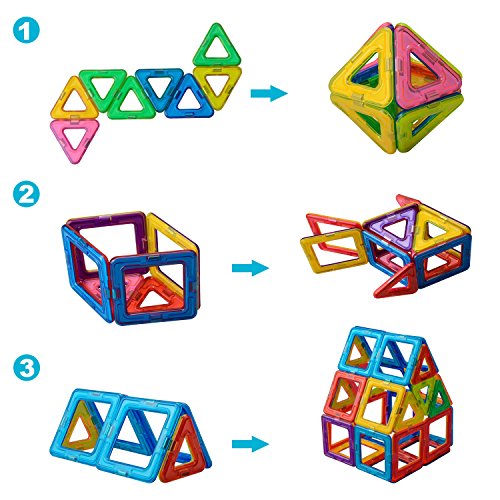 1

2

3