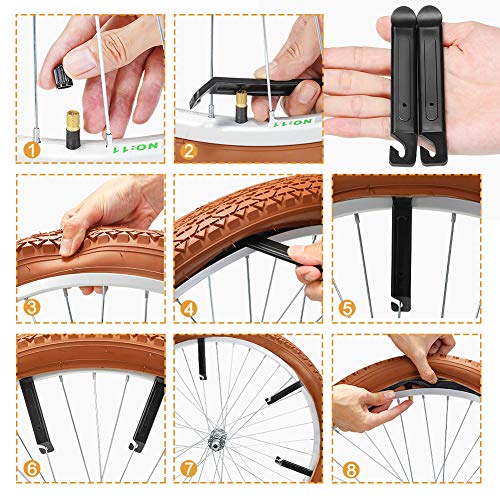 1
NO:11
2
NO:11
3
4
5
6
7
8