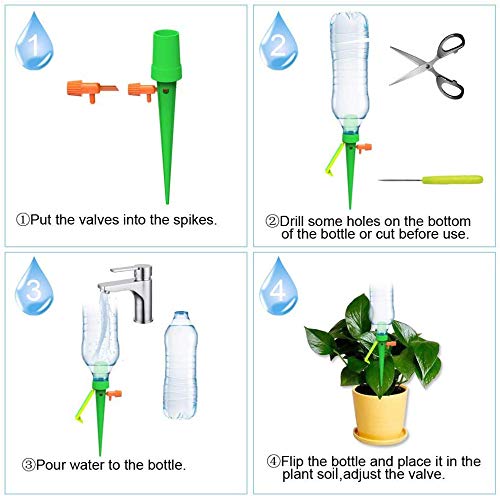 1

①Put the valves into the spikes.

2

②Drill some holes on the bottom of the bottle or cut before use.

3

③Pour water to the bottle.

4

④Flip the bottle and place it in the plant soil,adjust the valve.