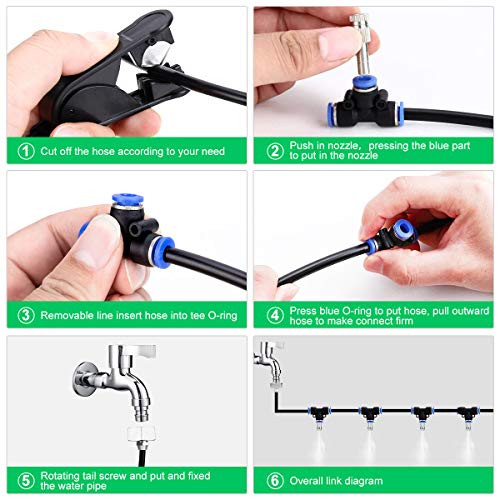 1 Cut off the hose according to your need

2 Push in nozzle, pressing the blue part to put in the nozzle

3 Removable line insert hose into tee O-ring

4 Press blue O-ring to put hose, pull outward hose to make connect firm

5 Rotating tail screw and put and fixed the water pipe

6 Overall link diagram