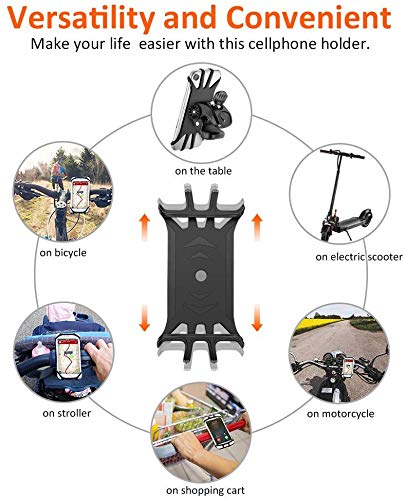 Versatility and Convenient

Make your life easier with this cellphone holder.

on the table

on bicycle

on electric scooter

on stroller

on motorcycle

on shopping cart