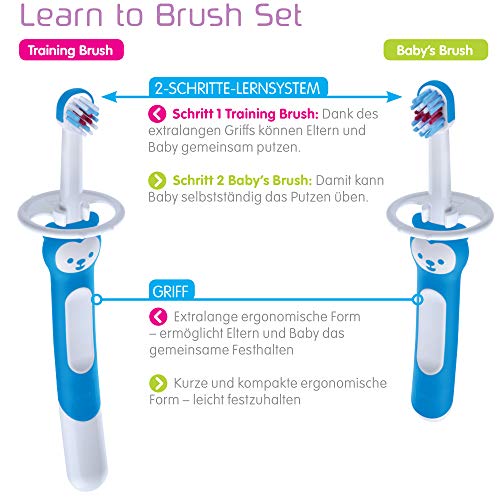 Learn to Brush Set

Training Brush

Baby's Brush

2-SCHRITTE-LERNSYSTEM

Schritt 1 Training Brush: Dank des extralangen Griffs können Eltern und Baby gemeinsam putzen.

Schritt 2 Baby's Brush: Damit kann Baby selbstständig das Putzen üben.

GRIFF

Extralange ergonomische Form – ermöglicht Eltern und Baby das gemeinsame Festhalten

Kurze und kompakte ergonomische Form – leicht festzuhalten