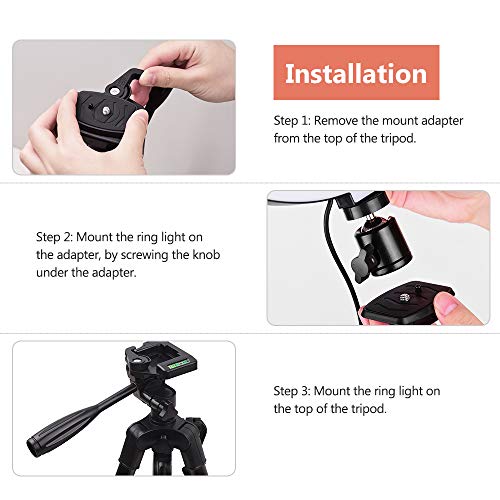 Installation

Step 1: Remove the mount adapter from the top of the tripod.

Step 2: Mount the ring light on the adapter, by screwing the knob under the adapter.

Step 3: Mount the ring light on the top of the tripod.