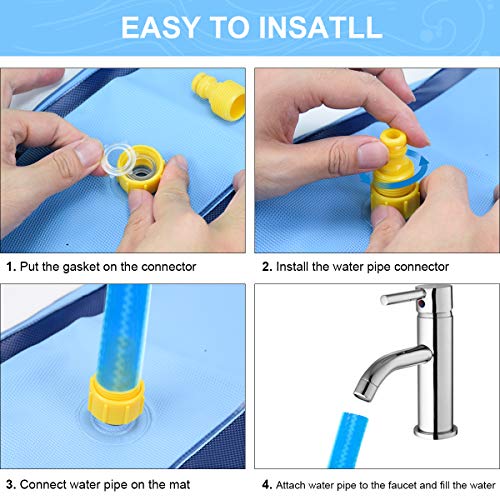 EASY TO INSATLL

1. Put the gasket on the connector

2. Install the water pipe connector

3. Connect water pipe on the mat

4. Attach water pipe to the faucet and fill the water