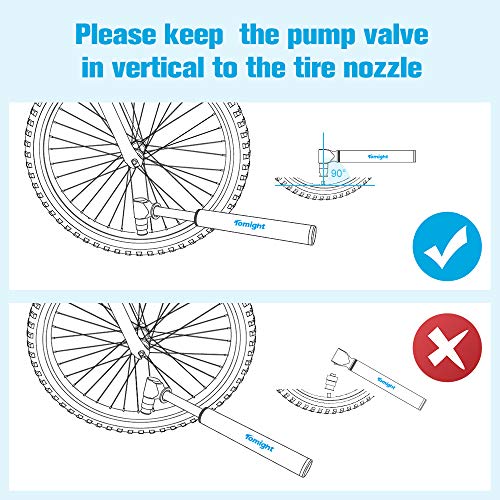 Please keep the pump valve in vertical to the tire nozzle

Tomight

90°

Tomight

Tomight

Tomight