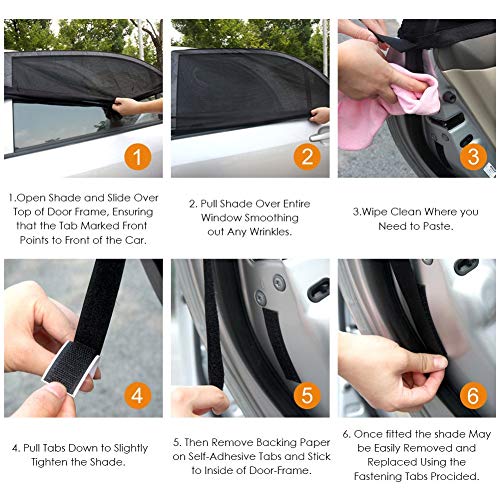 1

2

3

1.Open Shade and Slide Over Top of Door Frame, Ensuring that the Tab Marked Front Points to Front of the Car.

2. Pull Shade Over Entire Window Smoothing out Any Wrinkles.

3.Wipe Clean Where you Need to Paste.

4

5

6

4. Pull Tabs Down to Slightly Tighten the Shade.

5. Then Remove Backing Paper on Self-Adhesive Tabs and Stick to Inside of Door-Frame.

6. Once fitted the shade May be Easily Removed and Replaced Using the Fastening Tabs Procided.