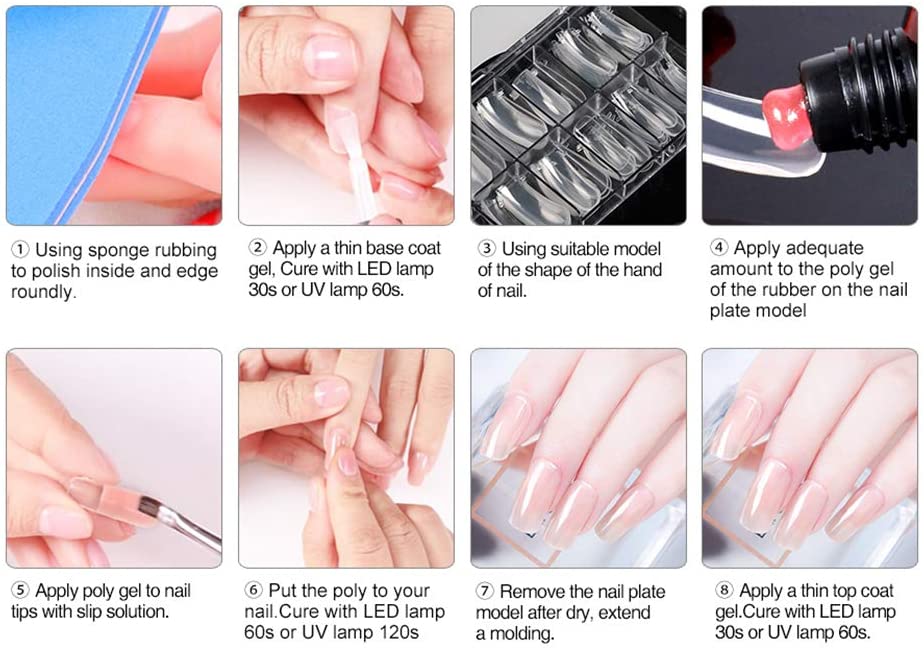 ① Using sponge rubbing to polish inside and edge roundly.

② Apply a thin base coat gel, Cure with LED lamp 30s or UV lamp 60s.

③ Using suitable model of the shape of the hand of nail.

④ Apply adequate amount to the poly gel of the rubber on the nail plate model

⑤ Apply poly gel to nail tips with slip solution.

⑥ Put the poly to your nail.Cure with LED lamp 60s or UV lamp 120s

⑦ Remove the nail plate model after dry, extend a molding.

⑧ Apply a thin top coat gel.Cure with LED lamp 30s or UV lamp 60s.