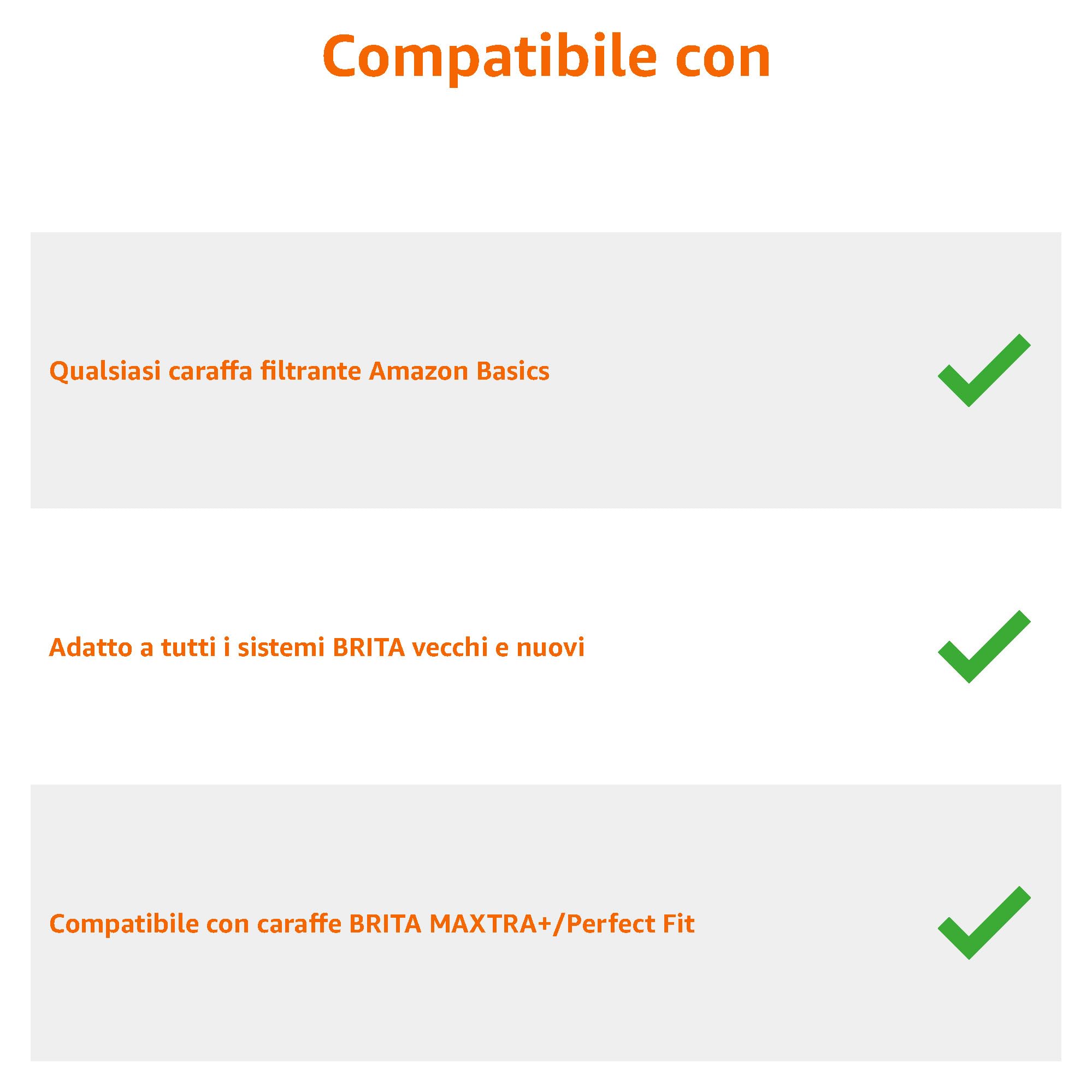 Compatibile con

Qualsiasi caraffa filtrante Amazon Basics

Adatto a tutti i sistemi BRITA vecchi e nuovi

Compatibile con caraffe BRITA MAXTRA+/Perfect Fit