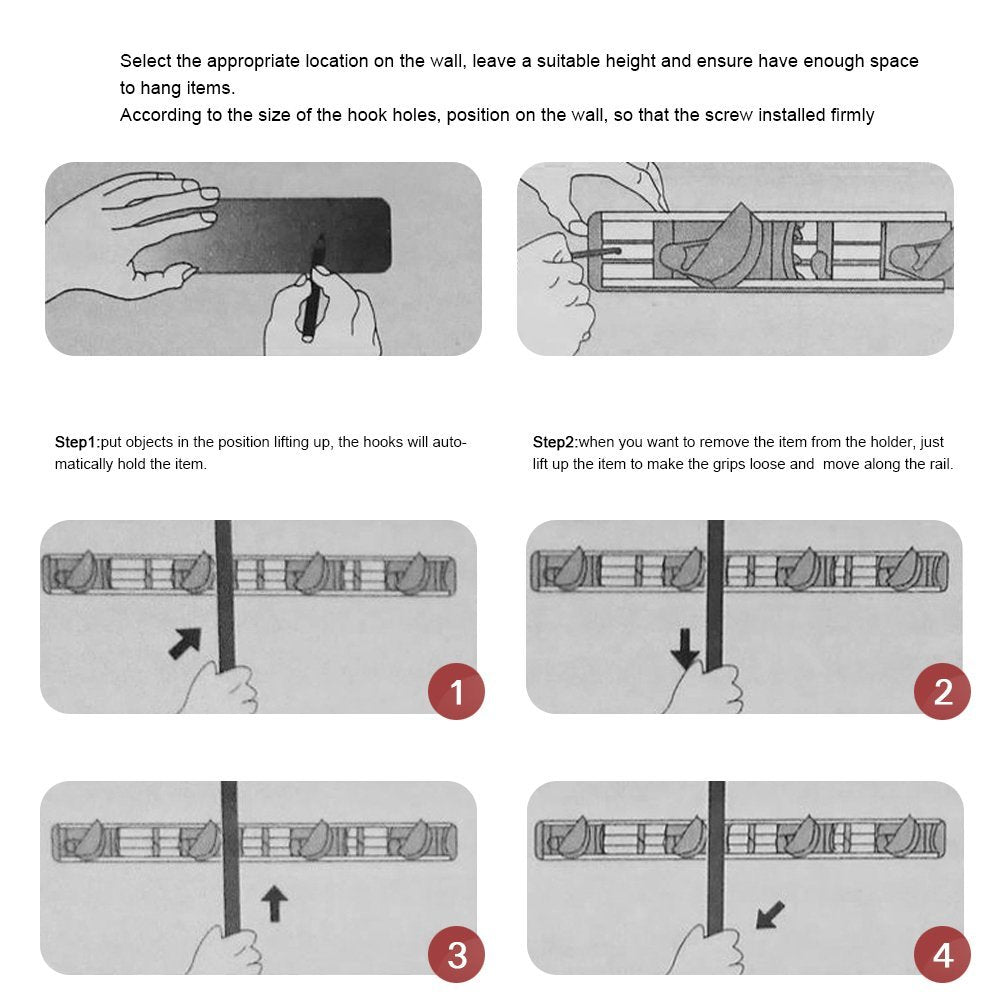 Select the appropriate location on the wall, leave a suitable height and ensure have enough space to hang items.
According to the size of the hook holes, position on the wall, so that the screw installed firmly

Step1:put objects in the position lifting up, the hooks will automatically hold the item.

Step2:when you want to remove the item from the holder, just lift up the item to make the grips loose and move along the rail.

1

2

3

4