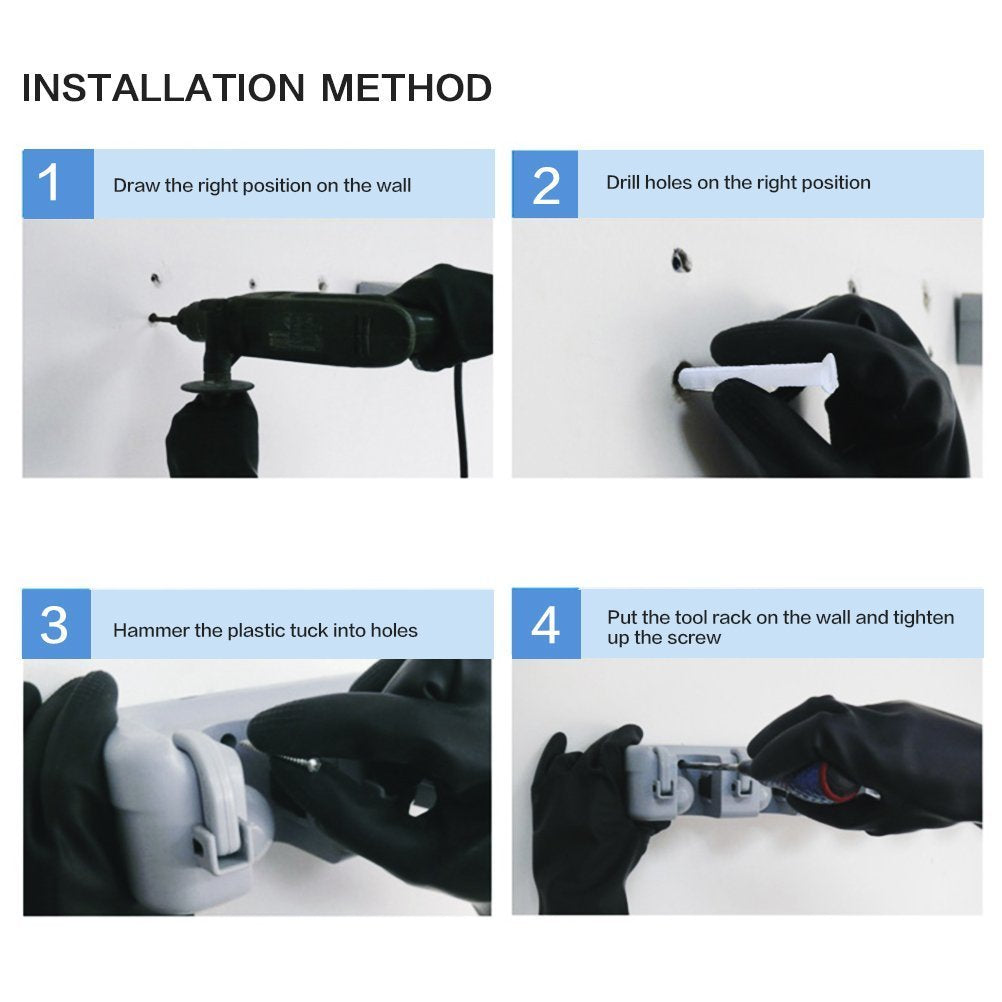 INSTALLATION METHOD

1 Draw the right position on the wall

2 Drill holes on the right position

3 Hammer the plastic tuck into holes

4 Put the tool rack on the wall and tighten up the screw