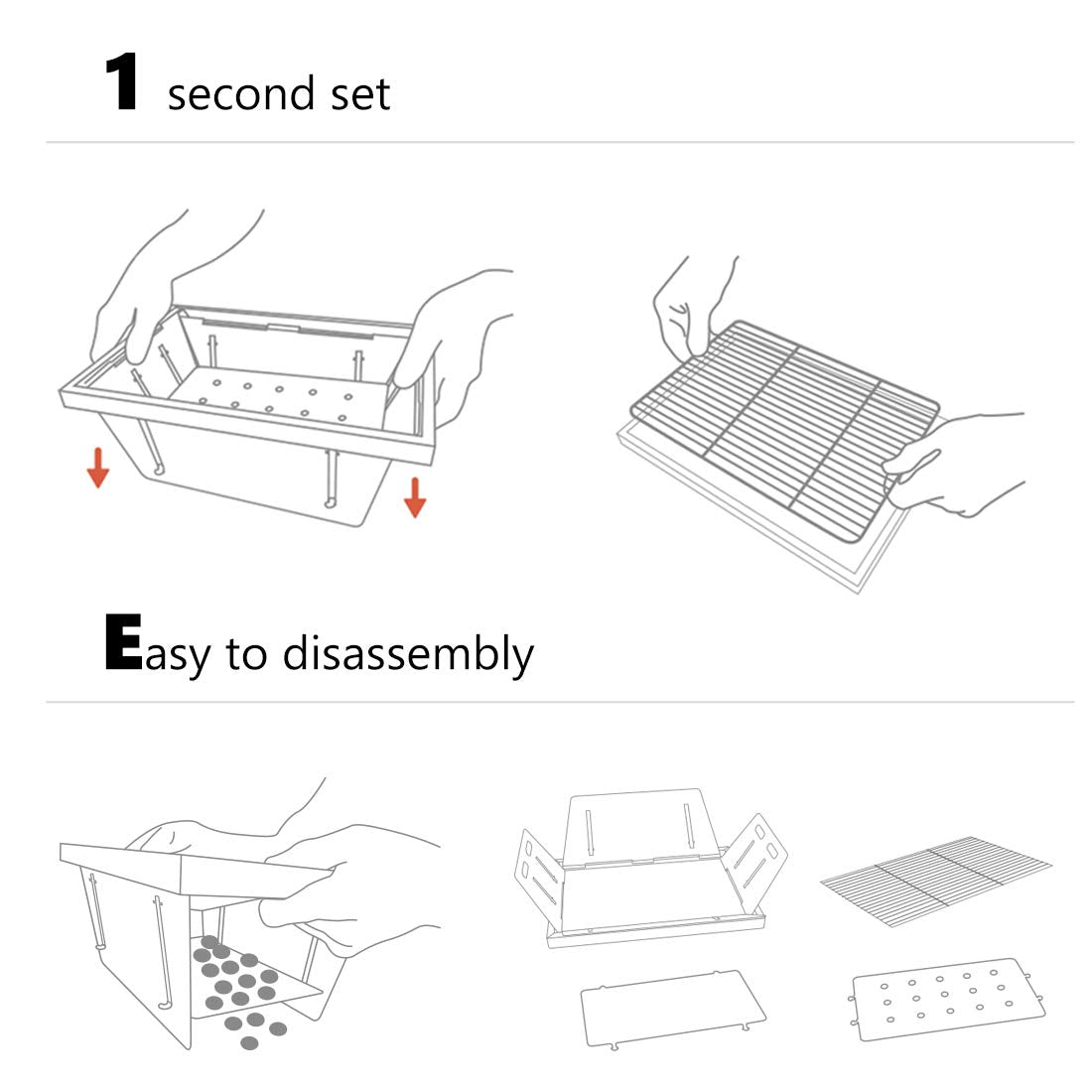 1 second set

Easy to disassembly