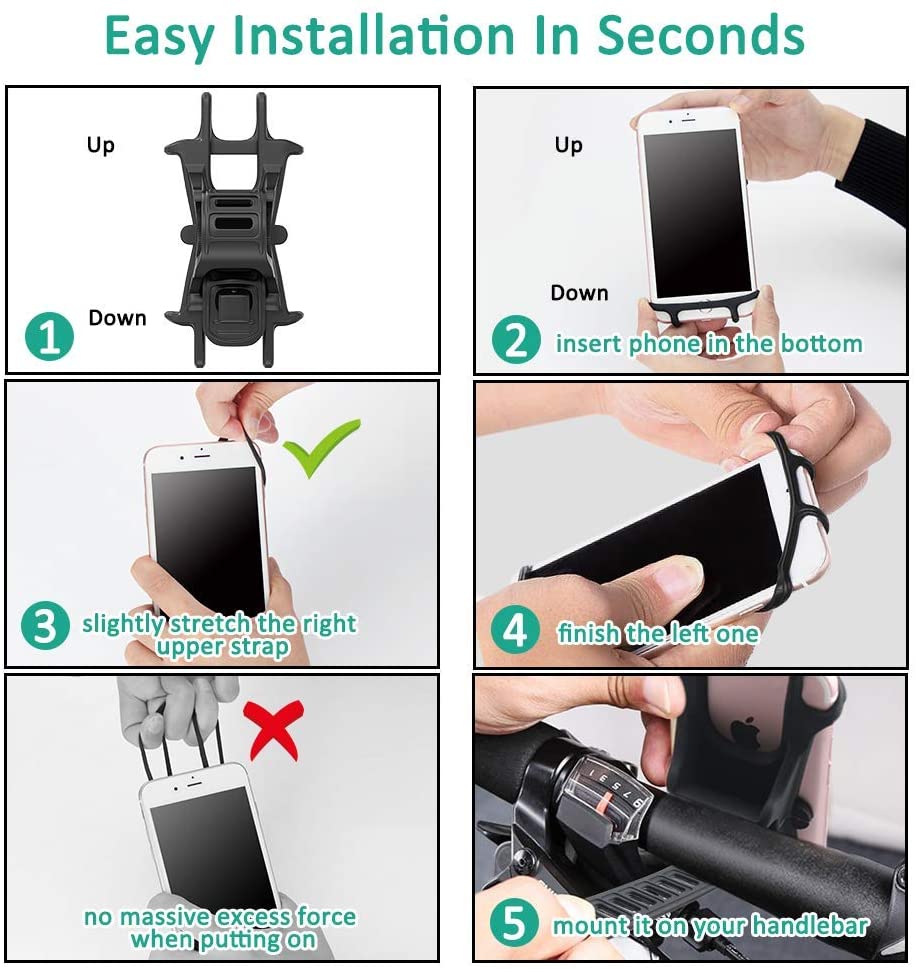 Easy Installation In Seconds

Up

Down

1

Up

Down

2 insert phone in the bottom

3 slightly stretch the right upper strap

4 finish the left one

no massive excess force when putting on

5 mount it on your handlebar