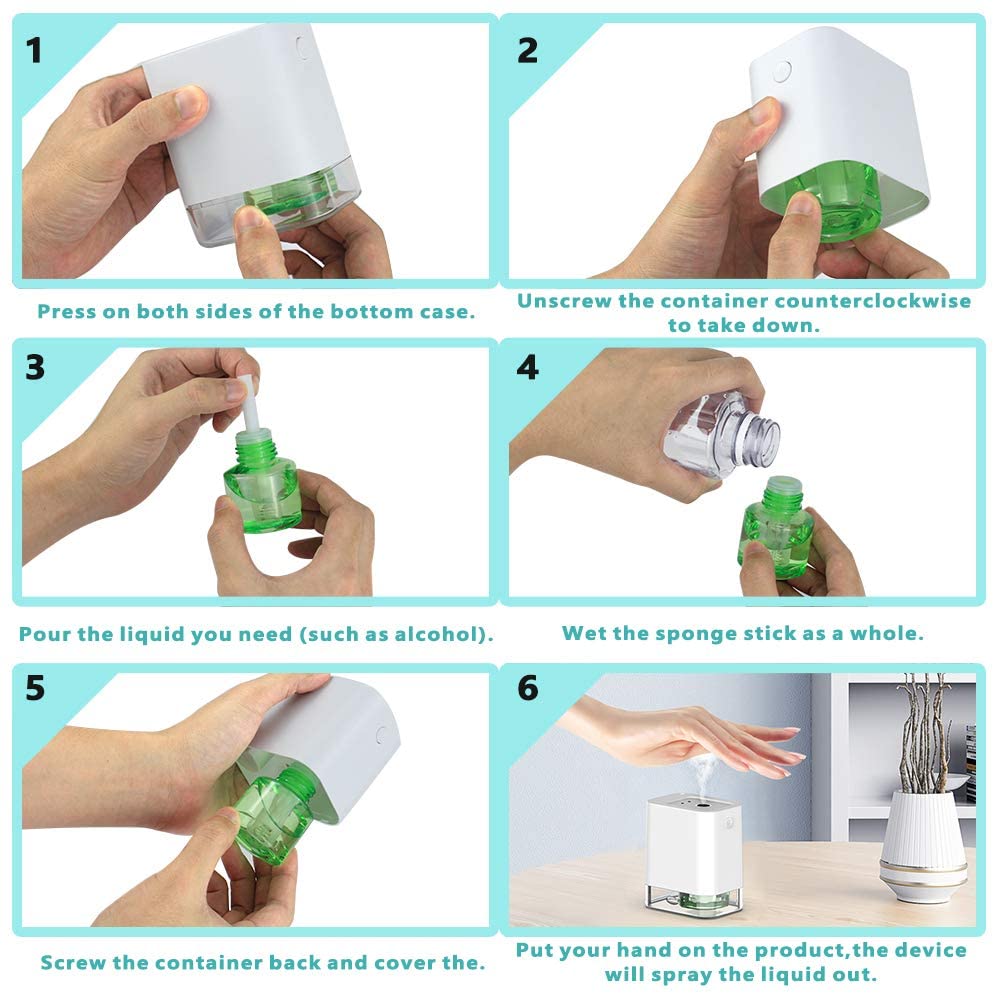 1

Press on both sides of the bottom case.

2

Unscrew the container counterclockwise to take down.

3

Pour the liquid you need (such as alcohol).

4

Wet the sponge stick as a whole.

5

Screw the container back and cover the.

6

Put your hand on the product,the device will spray the liquid out.