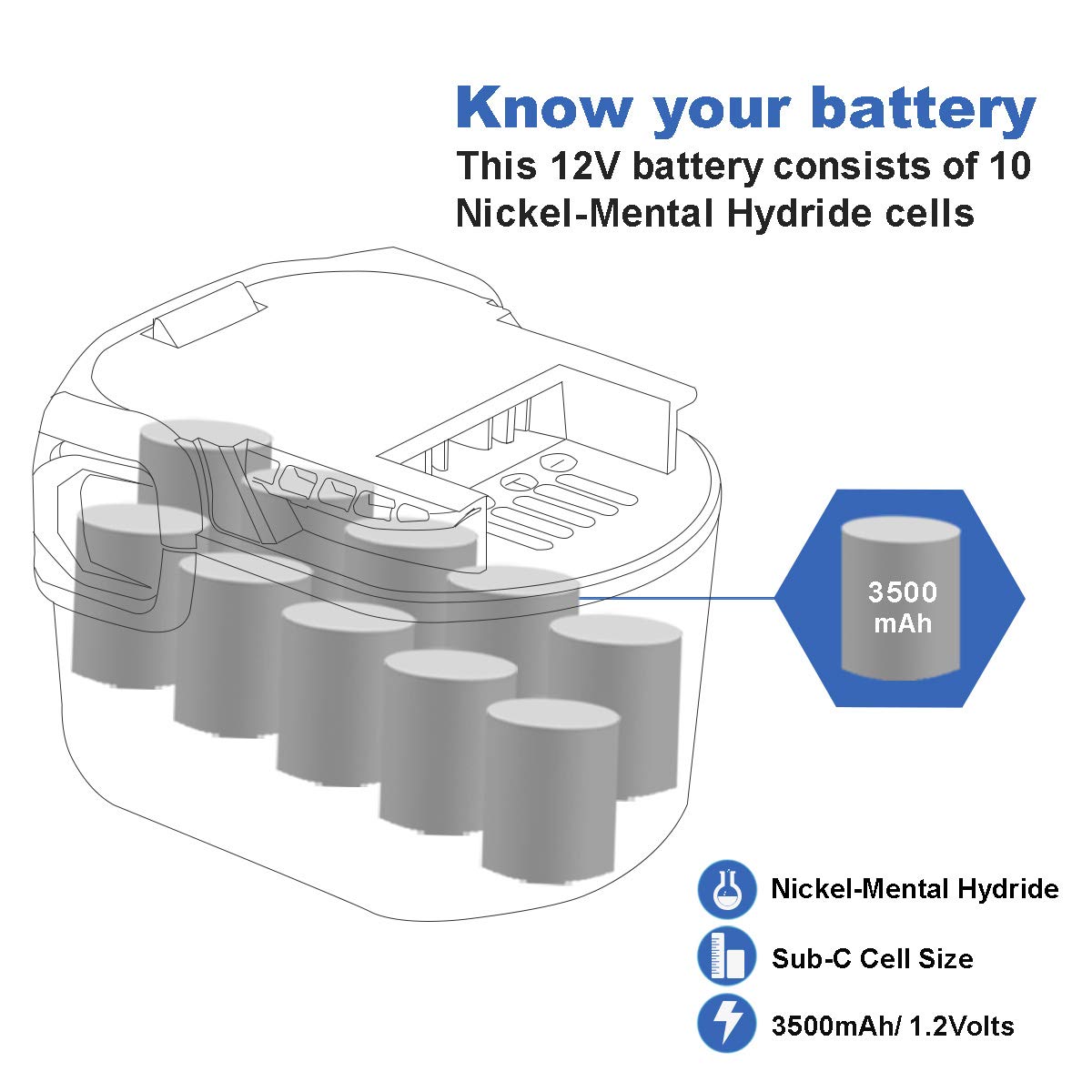 Know your battery
This 12V battery consists of 10 Nickel-Mental Hydride cells

3500 mAh

Nickel-Mental Hydride

Sub-C Cell Size

3500mAh/ 1.2Volts