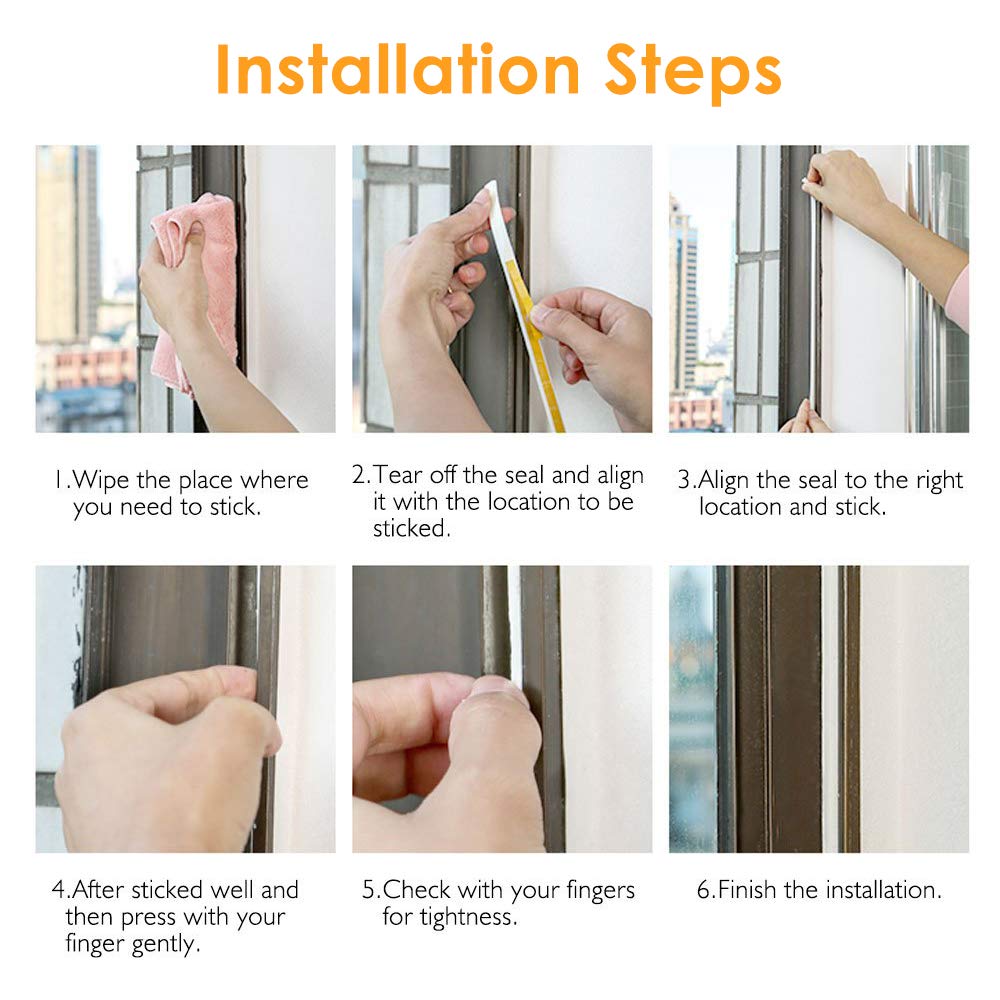 Installation Steps

1.Wipe the place where you need to stick.

2.Tear off the seal and align it with the location to be sticked.

3.Align the seal to the right location and stick.

4.After sticked well and then press with your finger gently.

5.Check with your fingers for tightness.

6.Finish the installation.