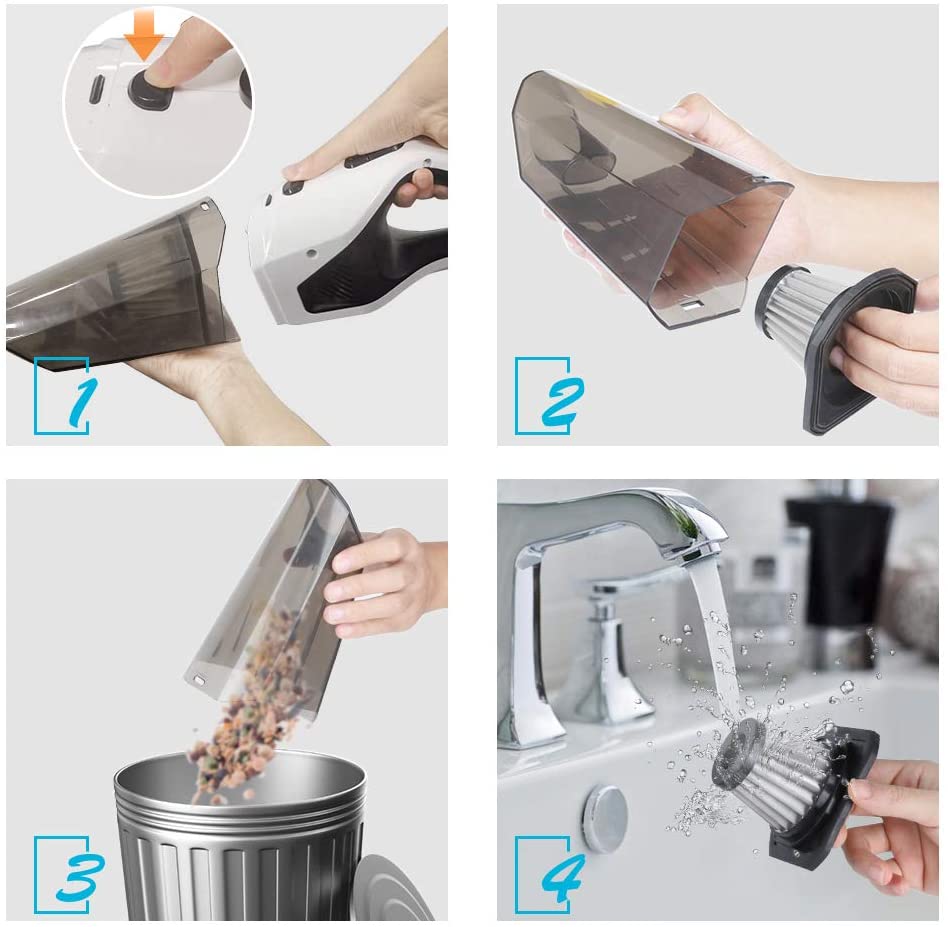 1

2

3

4