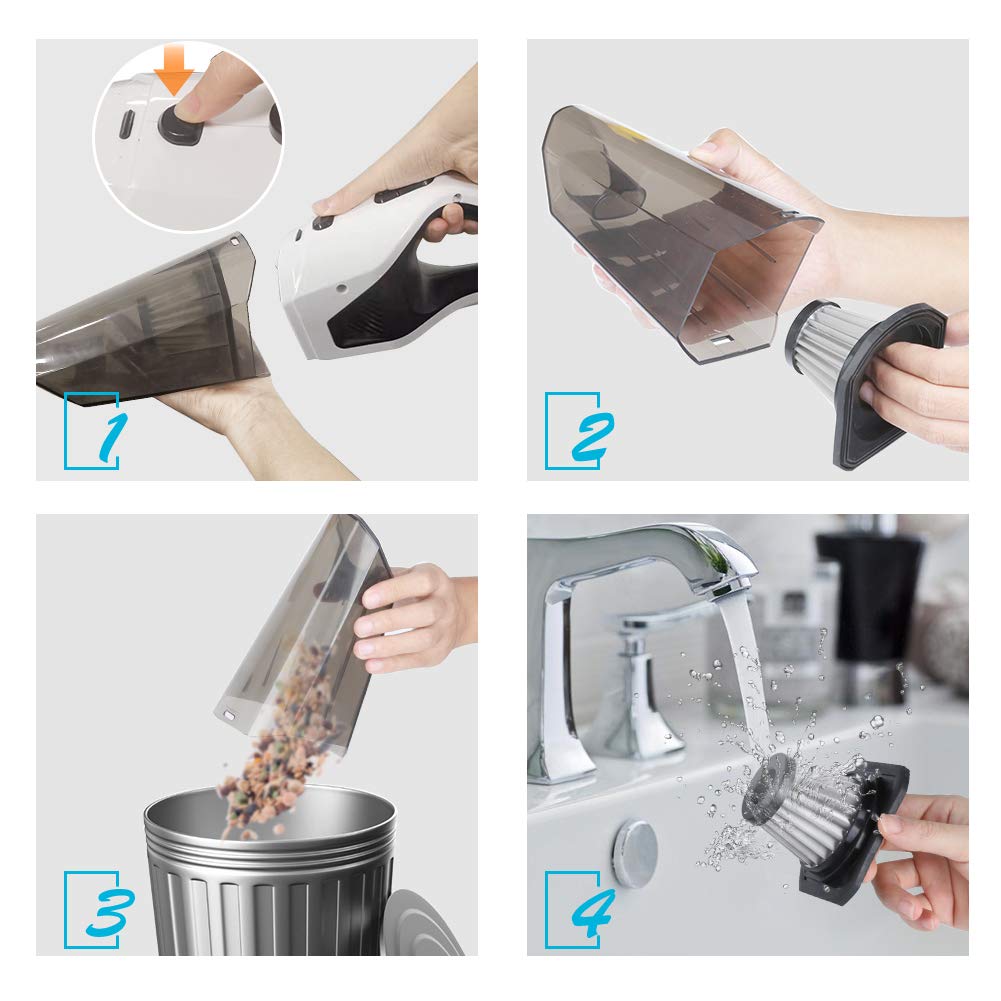 1

2

3

4