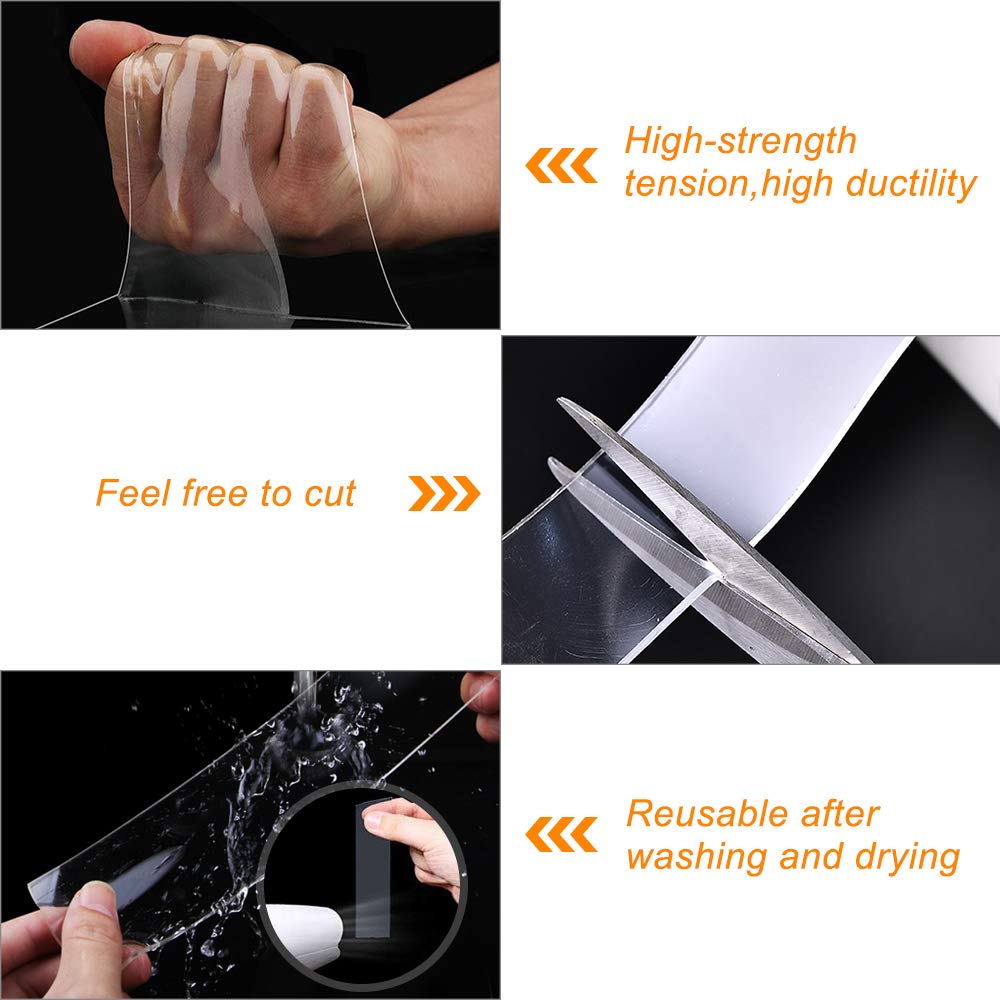 High-strength tension,high ductility

Feel free to cut

Reusable after washing and drying