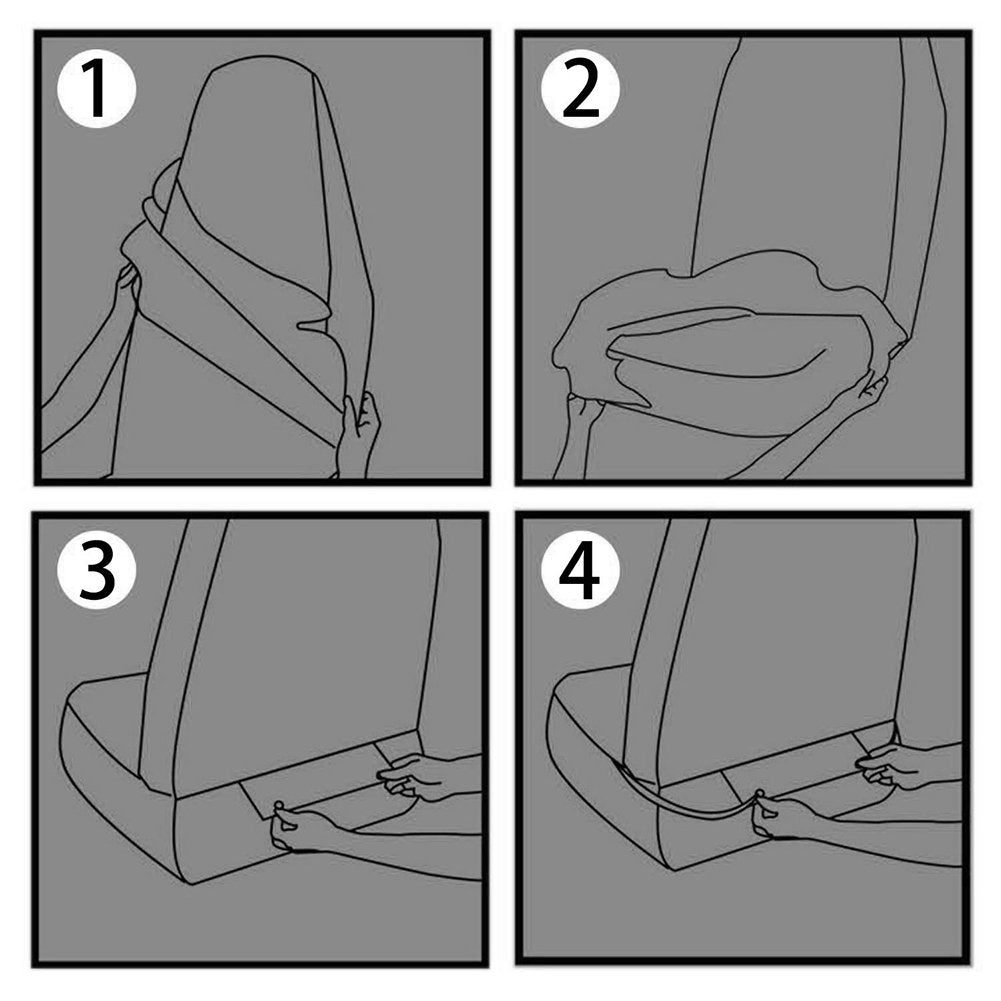 1

2

3

4