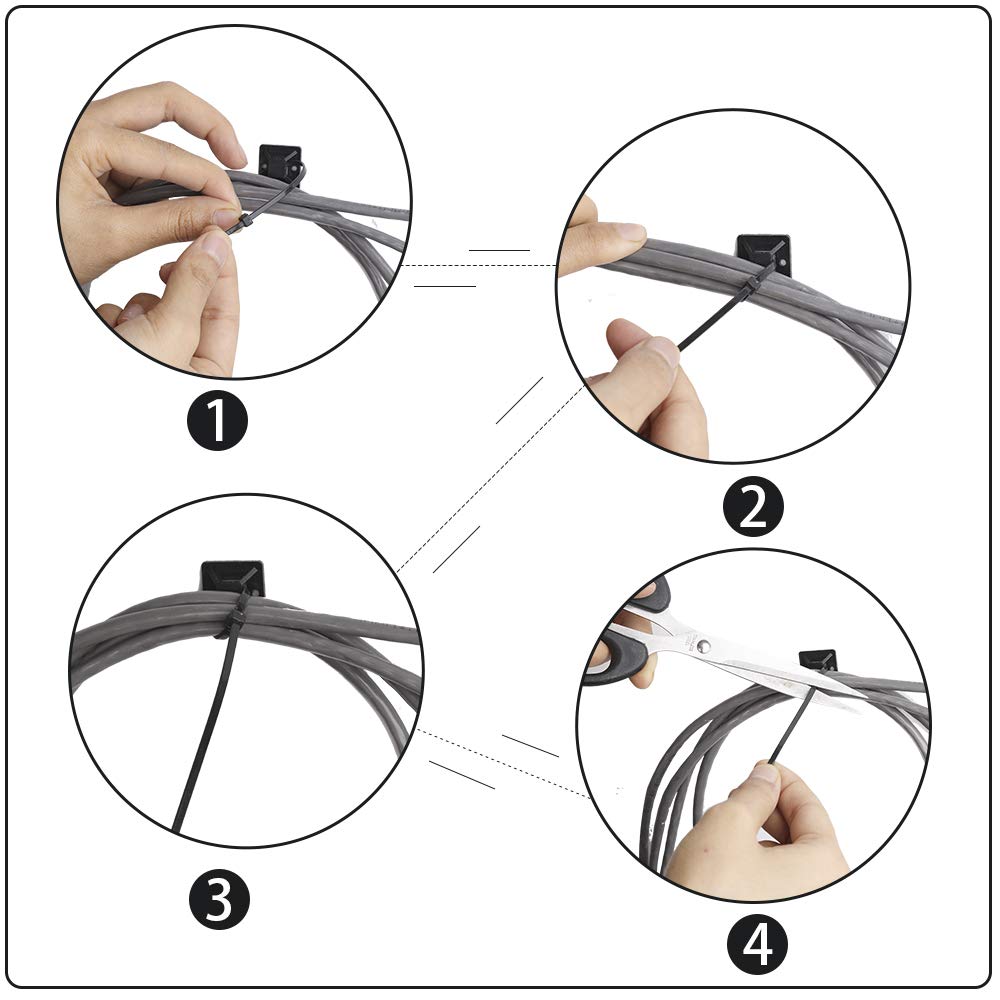 1

2

3

4