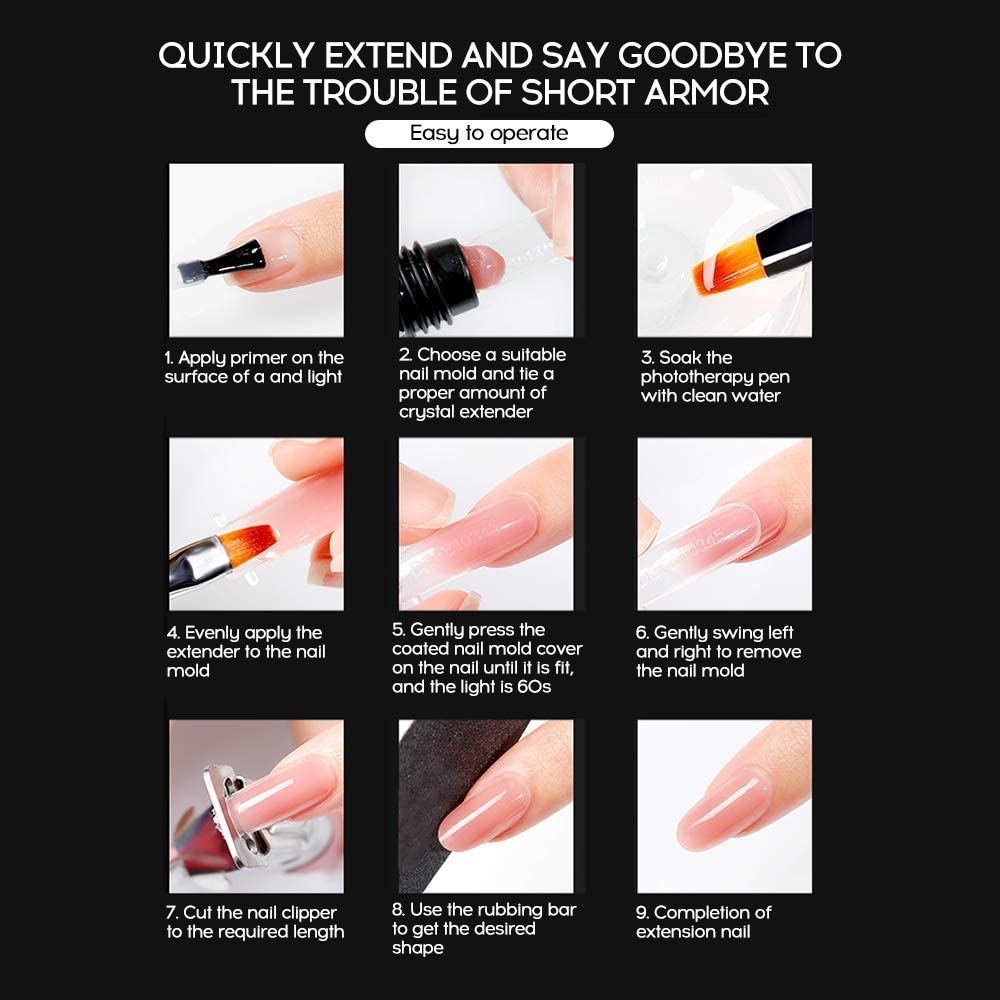 QUICKLY EXTEND AND SAY GOODBYE TO THE TROUBLE OF SHORT ARMOR

Easy to operate

1. Apply primer on the surface of a and light

2. Choose a suitable nail mold and tie a proper amount of crystal extender

3. Soak the phototherapy pen with clean water

4. Evenly apply the extender to the nail mold

5. Gently press the coated nail mold cover on the nail until it is fit, and the light is 60s

6. Gently swing left and right to remove the nail mold

7. Cut the nail clipper to the required length

8. Use the rubbing bar to get the desired shape

9. Completion of extension nail