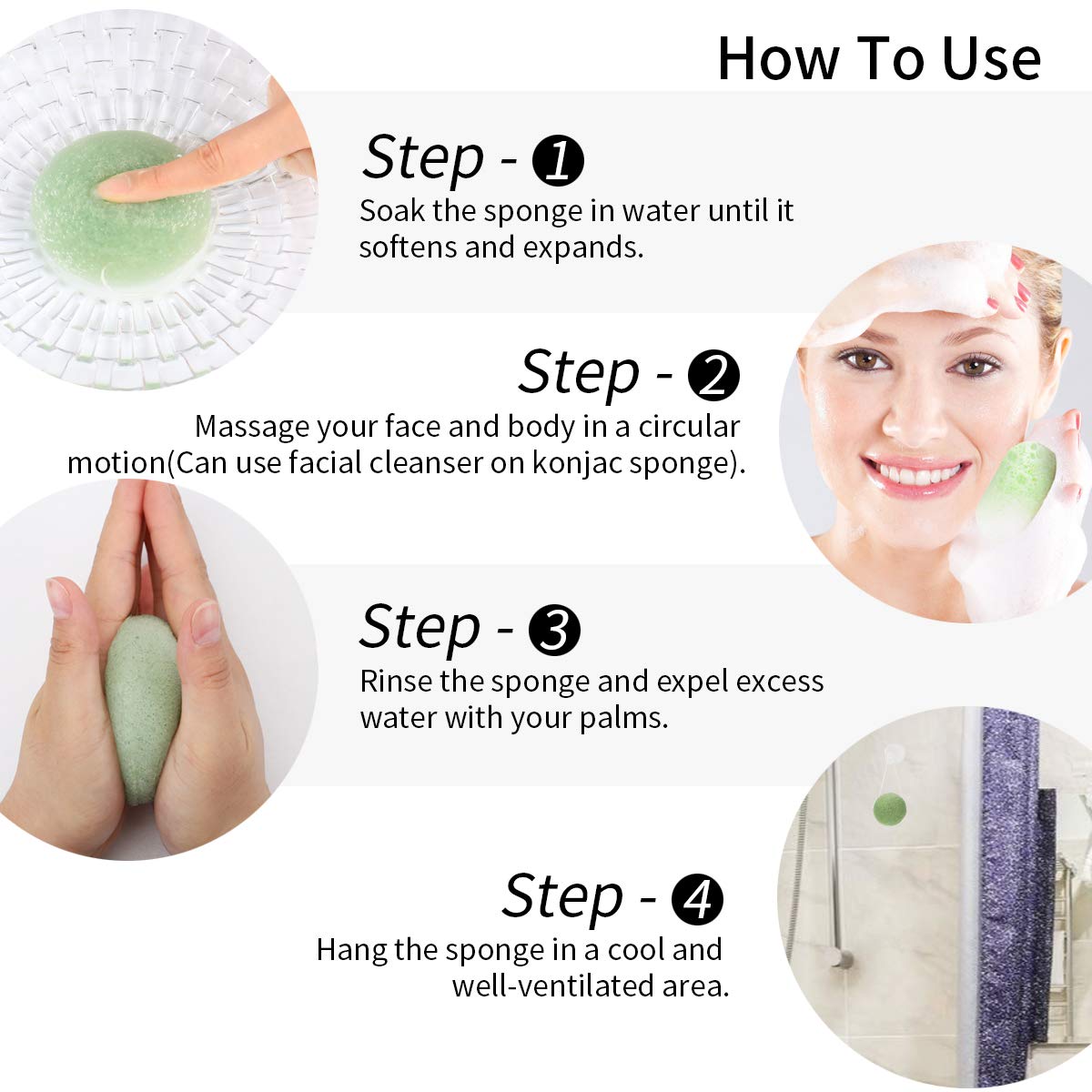 How To Use

Step - ❶
Soak the sponge in water until it softens and expands.

Step - ❷
Massage your face and body in a circular motion(Can use facial cleanser on konjac sponge).

Step - ❸
Rinse the sponge and expel excess water with your palms.

Step - ❹
Hang the sponge in a cool and well-ventilated area.