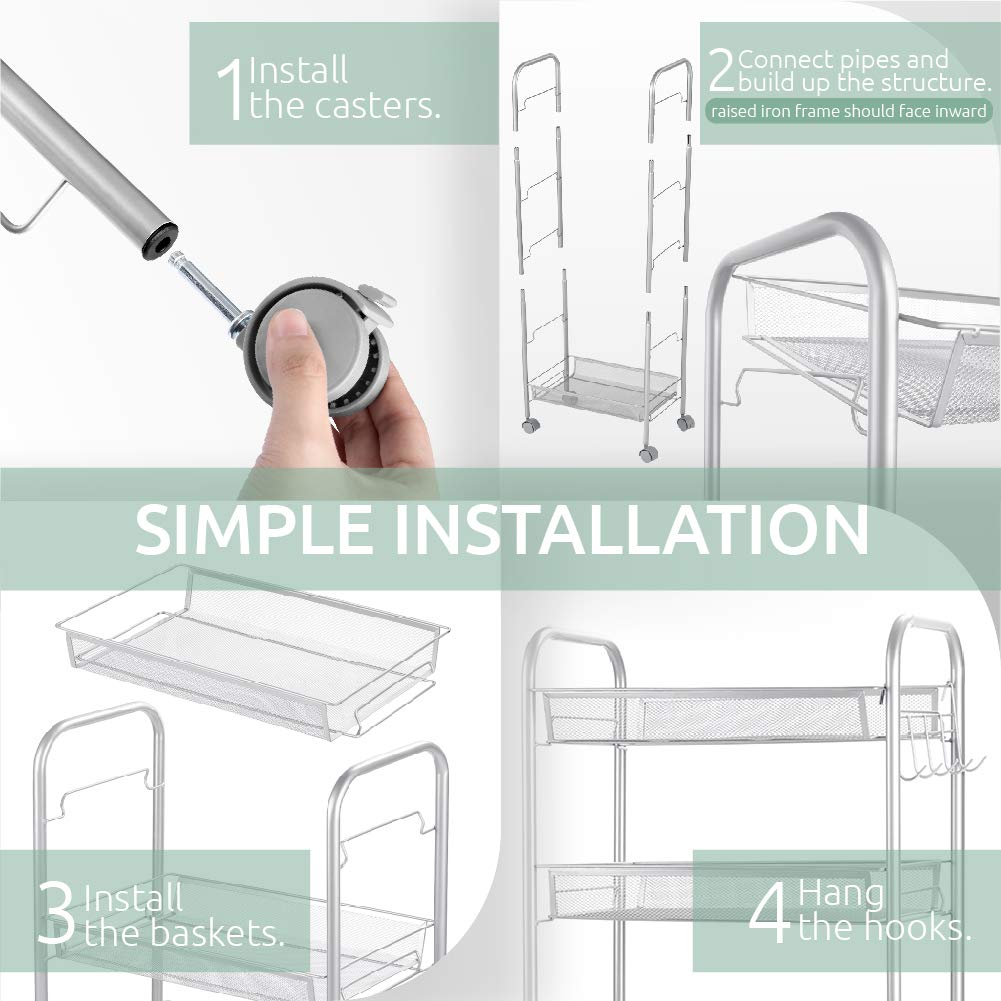 1 Install the casters.

2 Connect pipes and build up the structure.
raised iron frame should face inward

SIMPLE INSTALLATION

3 Install the baskets.

4 Hang the hooks.