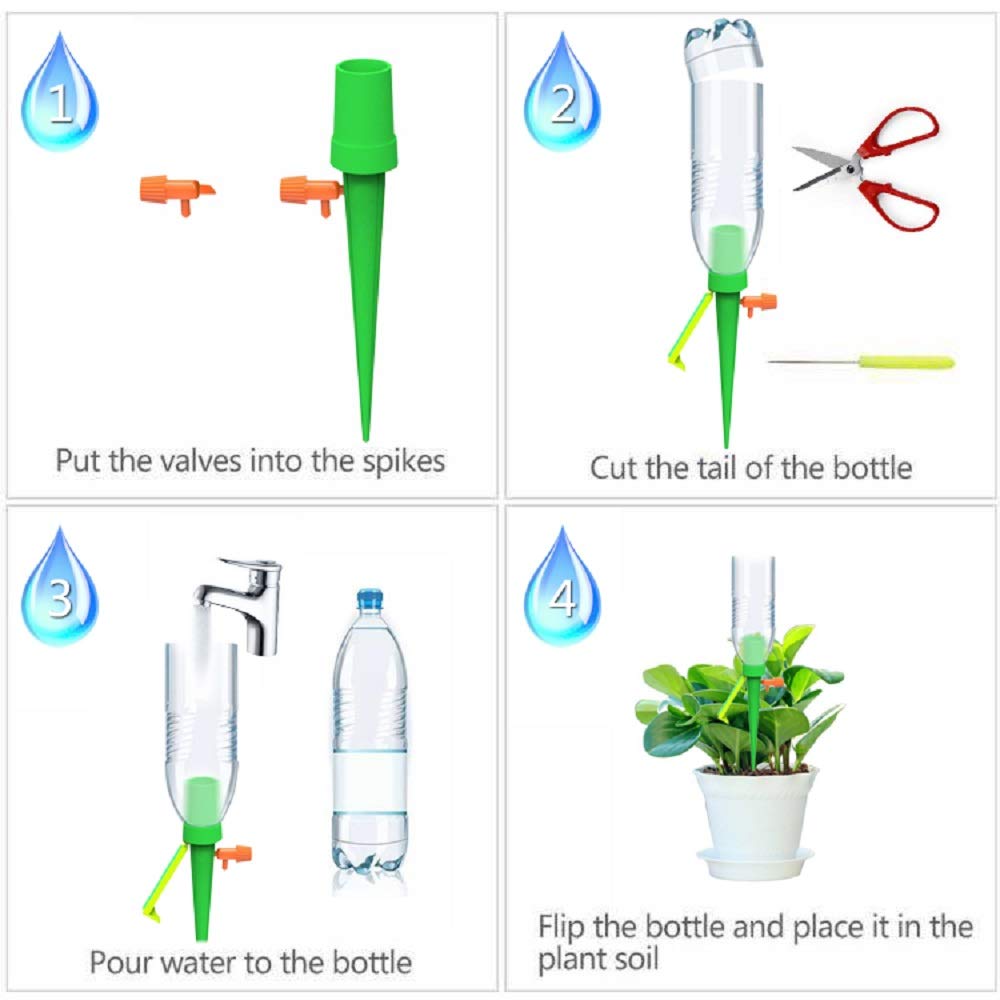 1

Put the valves into the spikes

2

Cut the tail of the bottle

3

Pour water to the bottle

4

Flip the bottle and place it in the plant soil