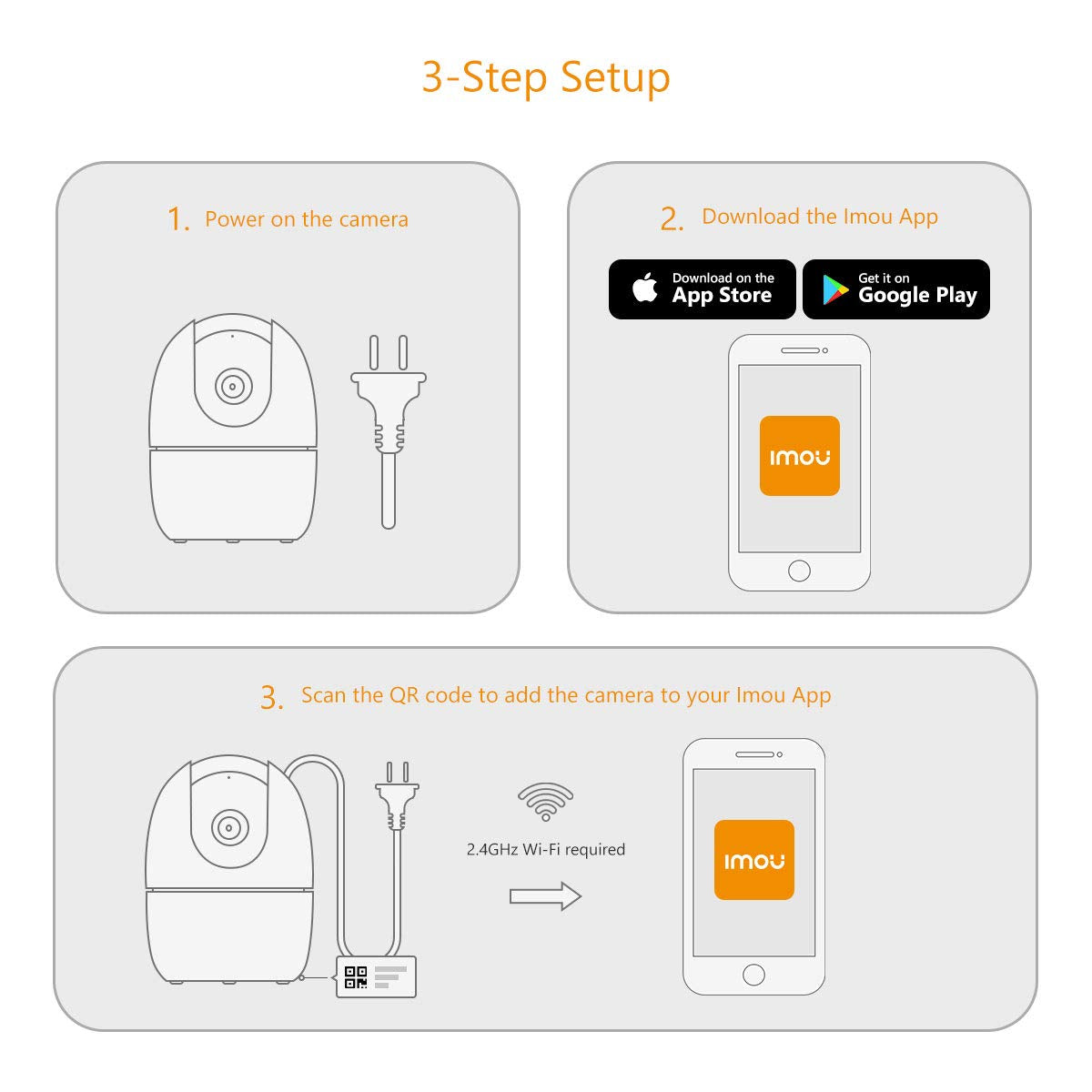 3-Step Setup

1. Power on the camera

2. Download the Imou App

Download on the App Store

Get it on Google Play

imou

3. Scan the QR code to add the camera to your Imou App

2.4GHz Wi-Fi required

imou