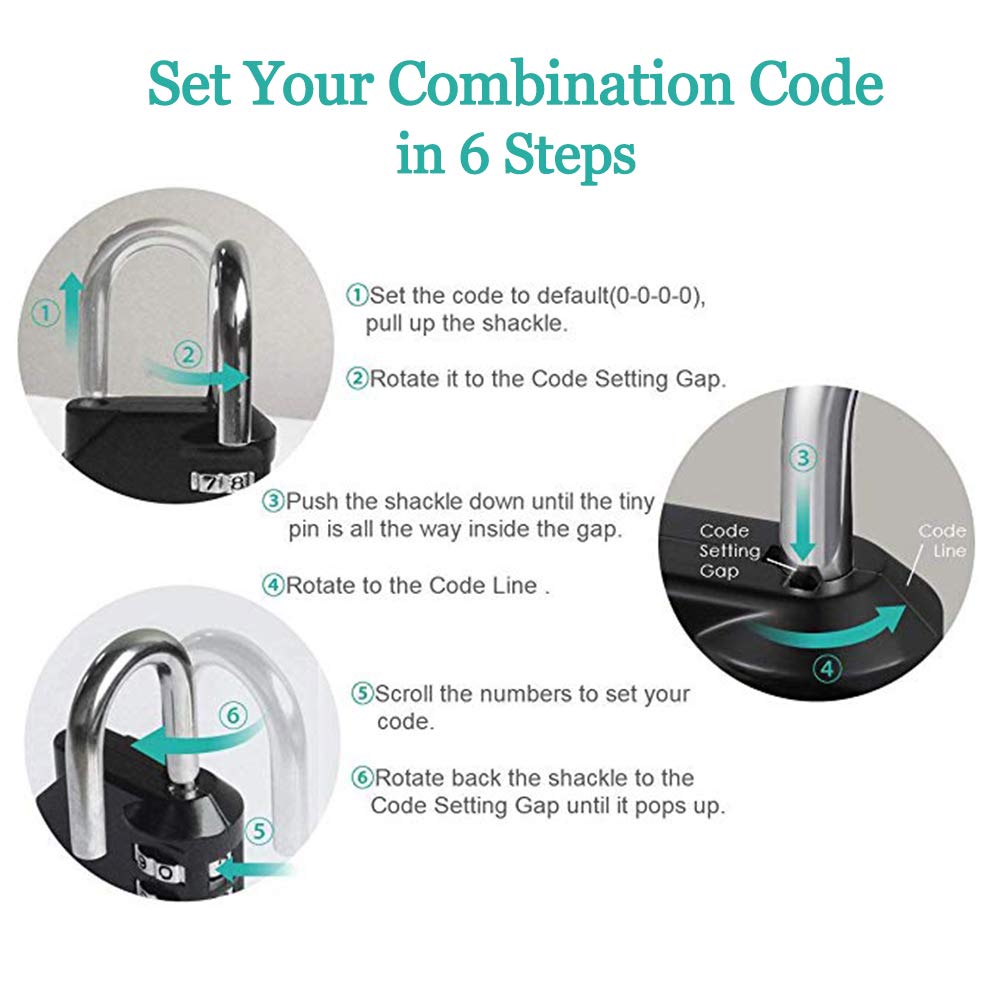 Set Your Combination Code in 6 Steps

①

②

7 8

①Set the code to default(0-0-0-0), pull up the shackle.

②Rotate it to the Code Setting Gap.

③Push the shackle down until the tiny pin is all the way inside the gap.

④Rotate to the Code Line .

③

Code Setting Gap

Code Line

④

⑥

⑤

9 0

⑤Scroll the numbers to set your code.

⑥Rotate back the shackle to the Code Setting Gap until it pops up.