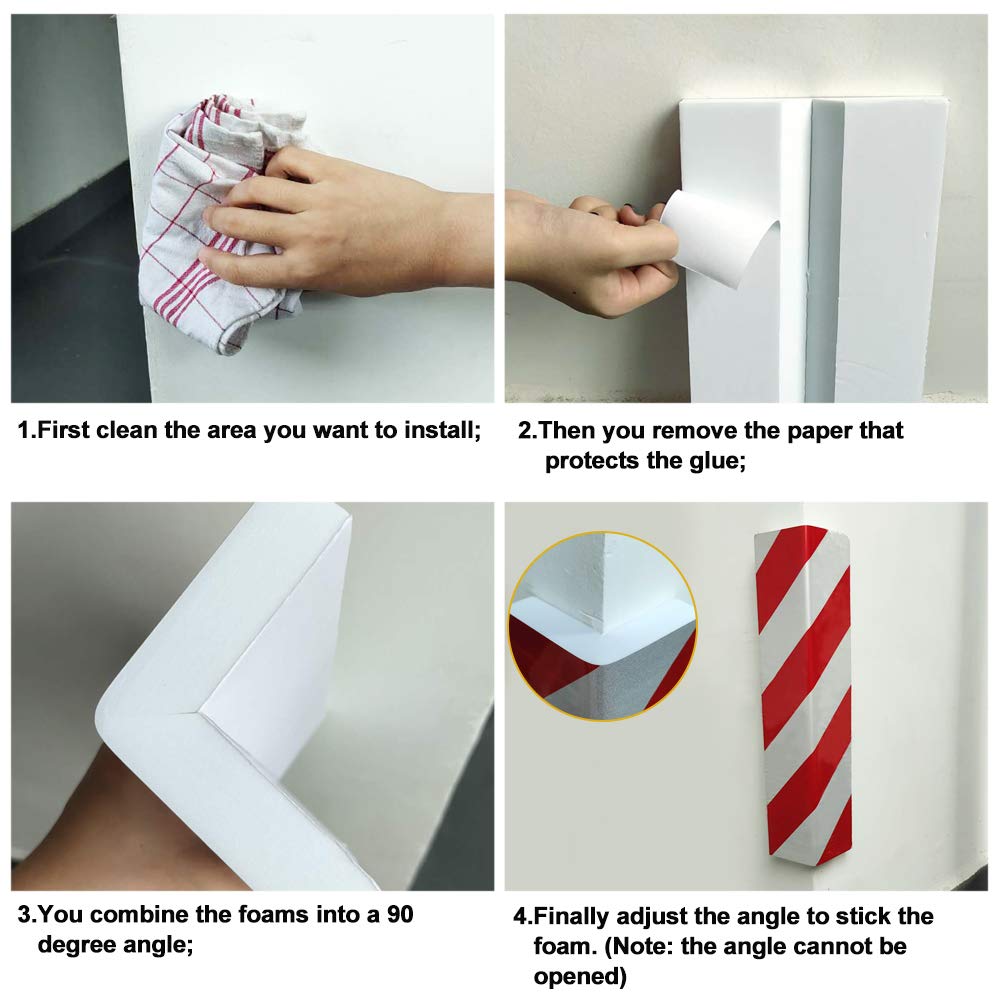 1.First clean the area you want to install;

2.Then you remove the paper that protects the glue;

3.You combine the foams into a 90 degree angle;

4.Finally adjust the angle to stick the foam. (Note: the angle cannot be opened)