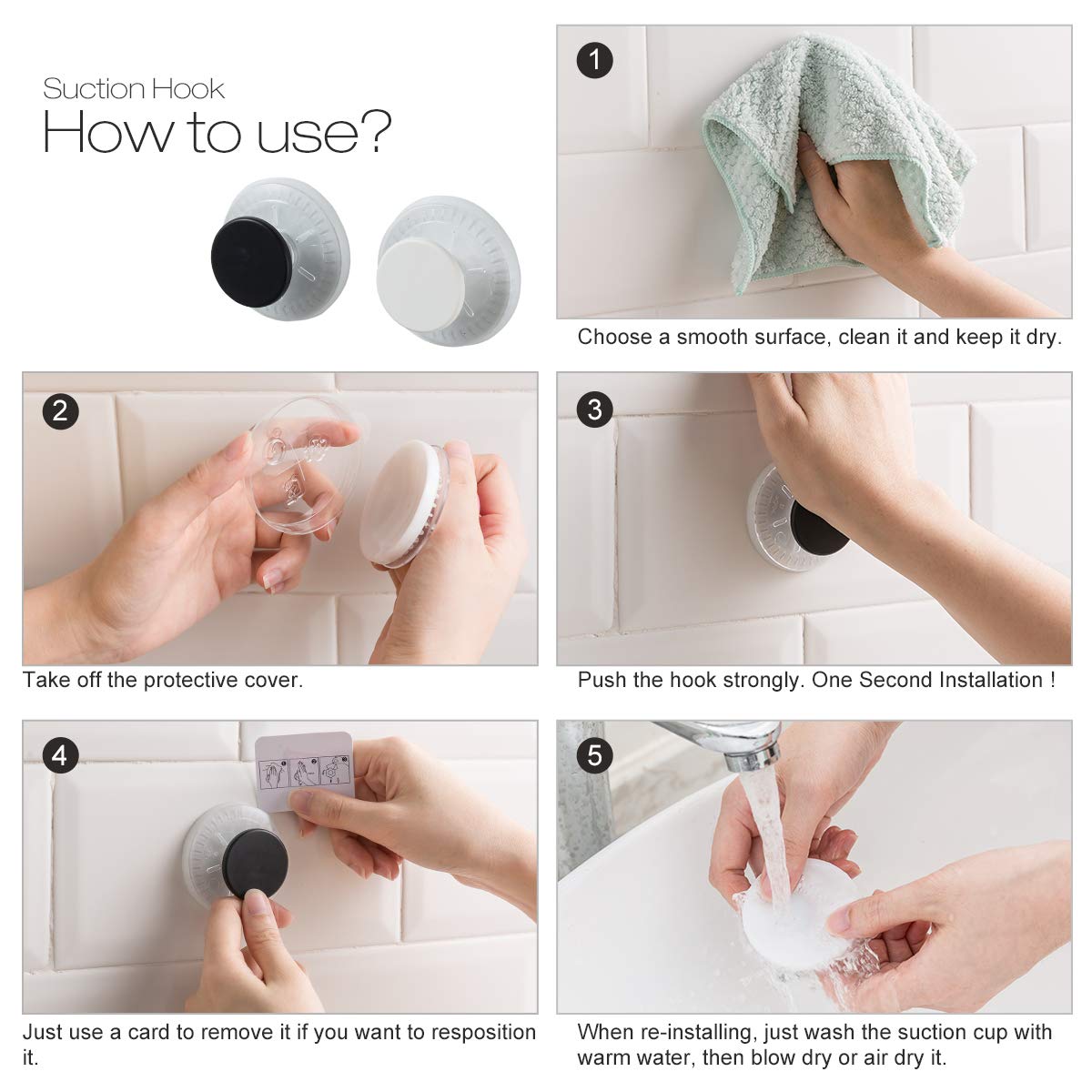 Suction Hook
How to use?

1
Choose a smooth surface, clean it and keep it dry.

2
Take off the protective cover.

3
Push the hook strongly. One Second Installation !

4
Just use a card to remove it if you want to resposition it.

5
When re-installing, just wash the suction cup with warm water, then blow dry or air dry it.