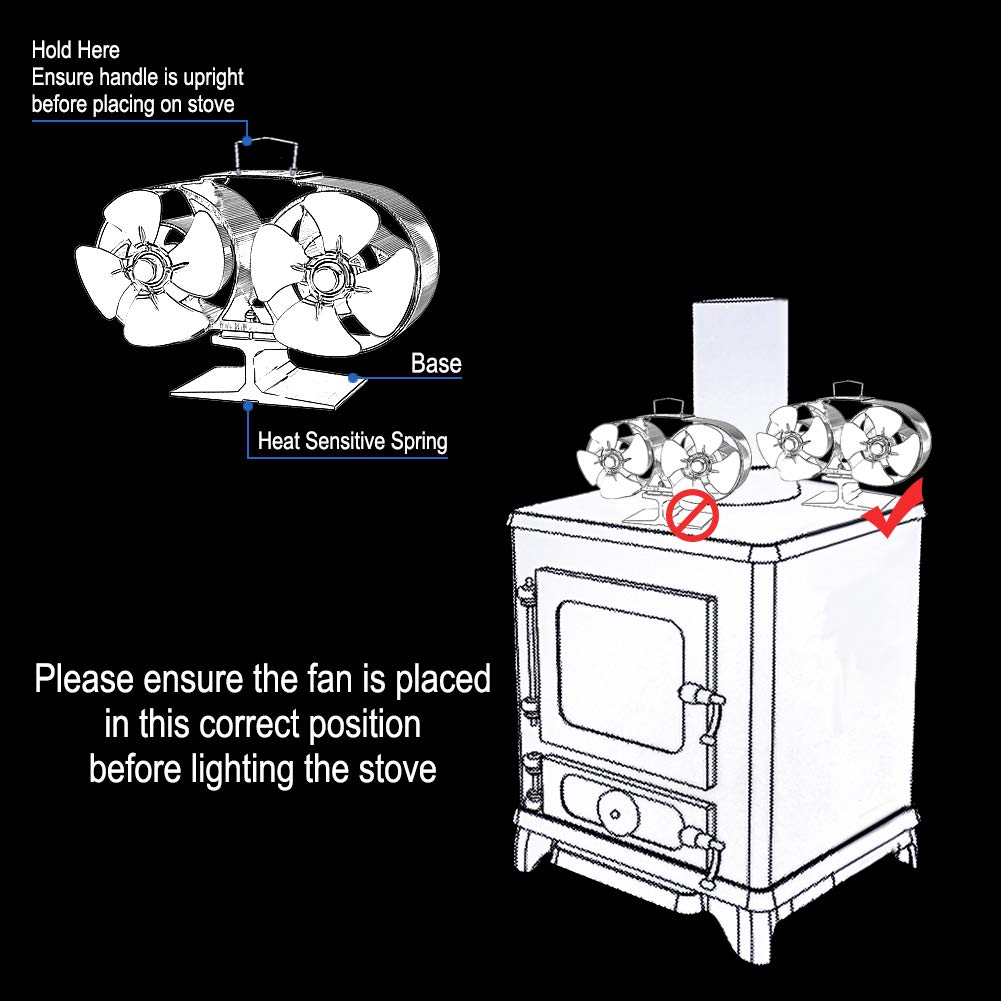 Hold Here
Ensure handle is upright before placing on stove

Base

Heat Sensitive Spring

Please ensure the fan is placed in this correct position before lighting the stove