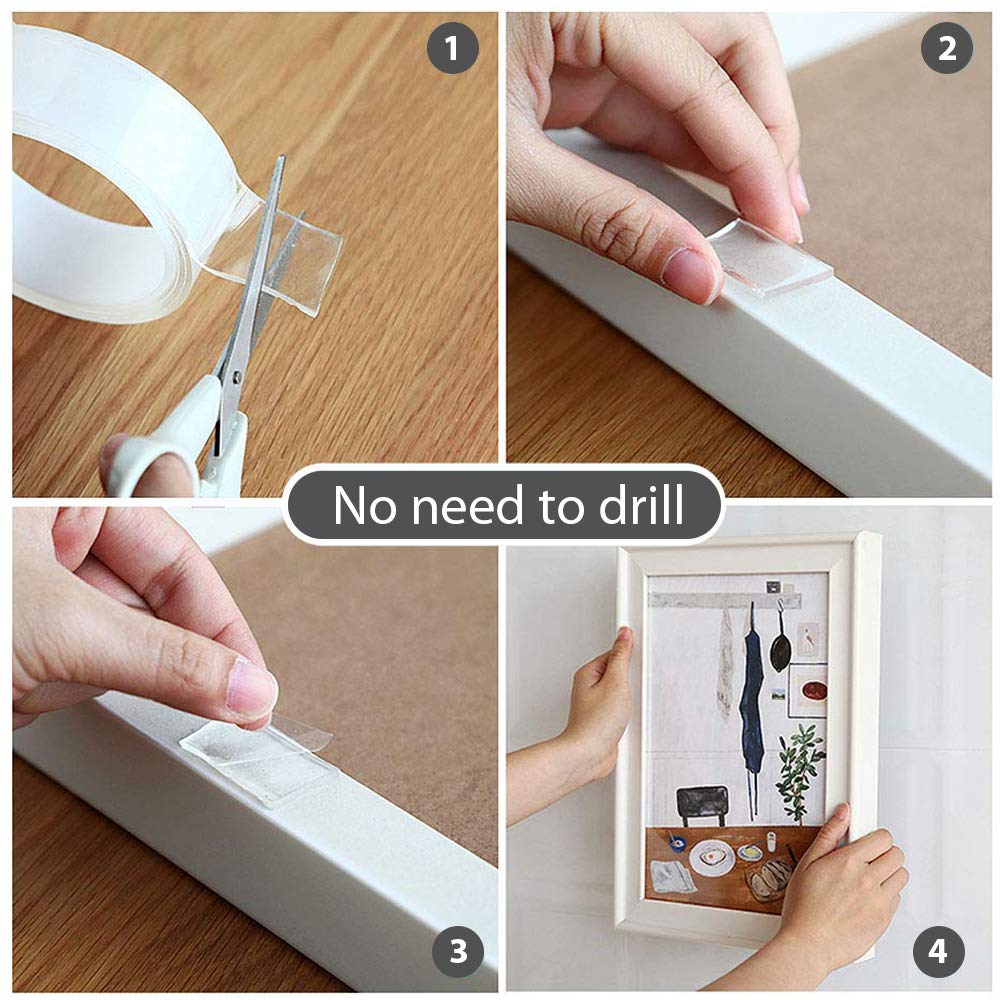 1

2

No need to drill

3

4